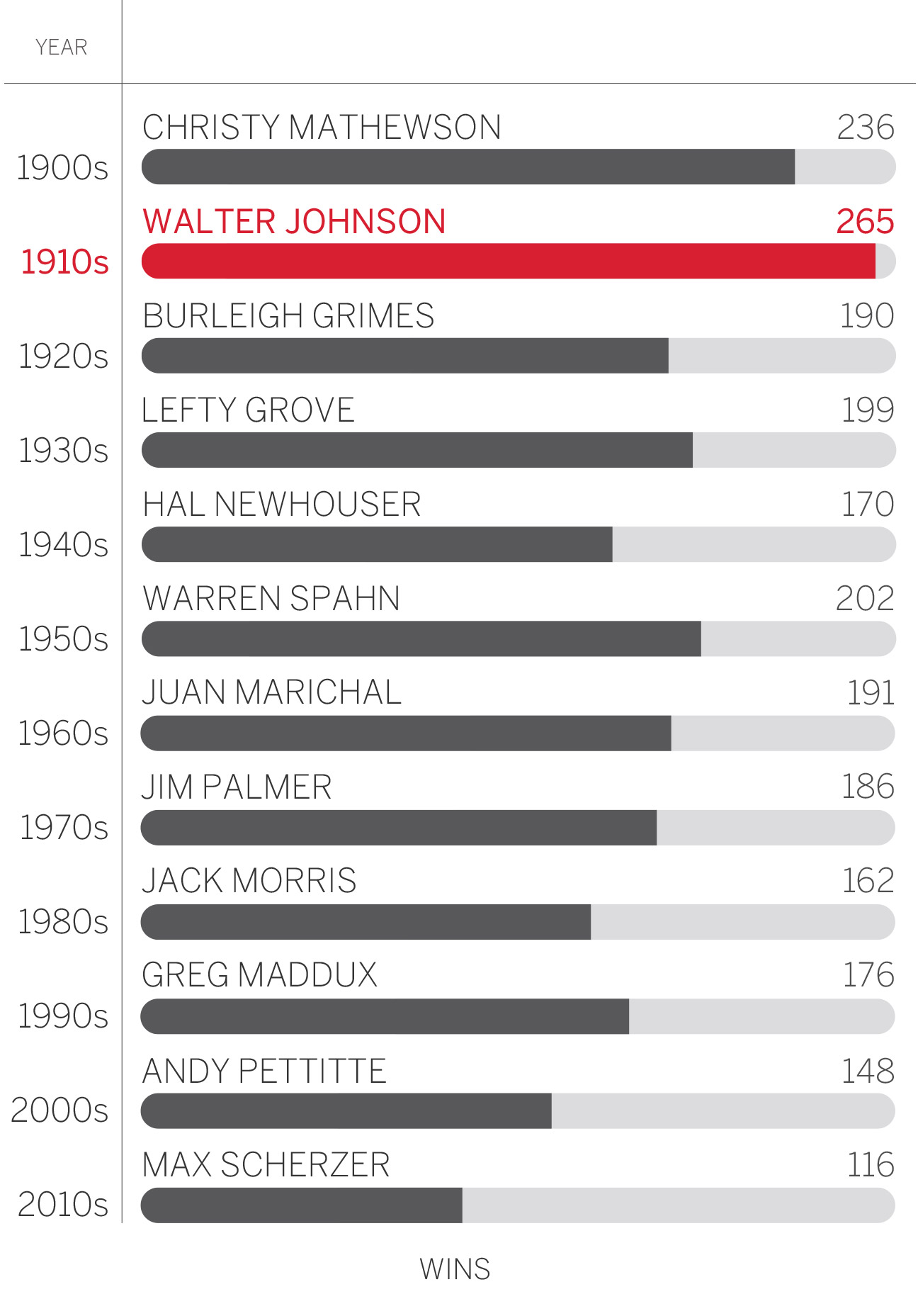 YEAR

1900s
CHRISTY MATHEWSON 236

1910s
WALTER JOHNSON 265

1920s
BURLEIGH GRIMES 190

1930s
LEFTY GROVE 199

1940s
HAL NEWHOUSER 170

1950s
WARREN SPAHN 202

1960s
JUAN MARICHAL 191

1970s
JIM PALMER 186

1980s
JACK MORRIS 162

1990s
GREG MADDUX 176

2000s
ANDY PETTITTE 148

2010s
MAX SCHERZER 116

WINS