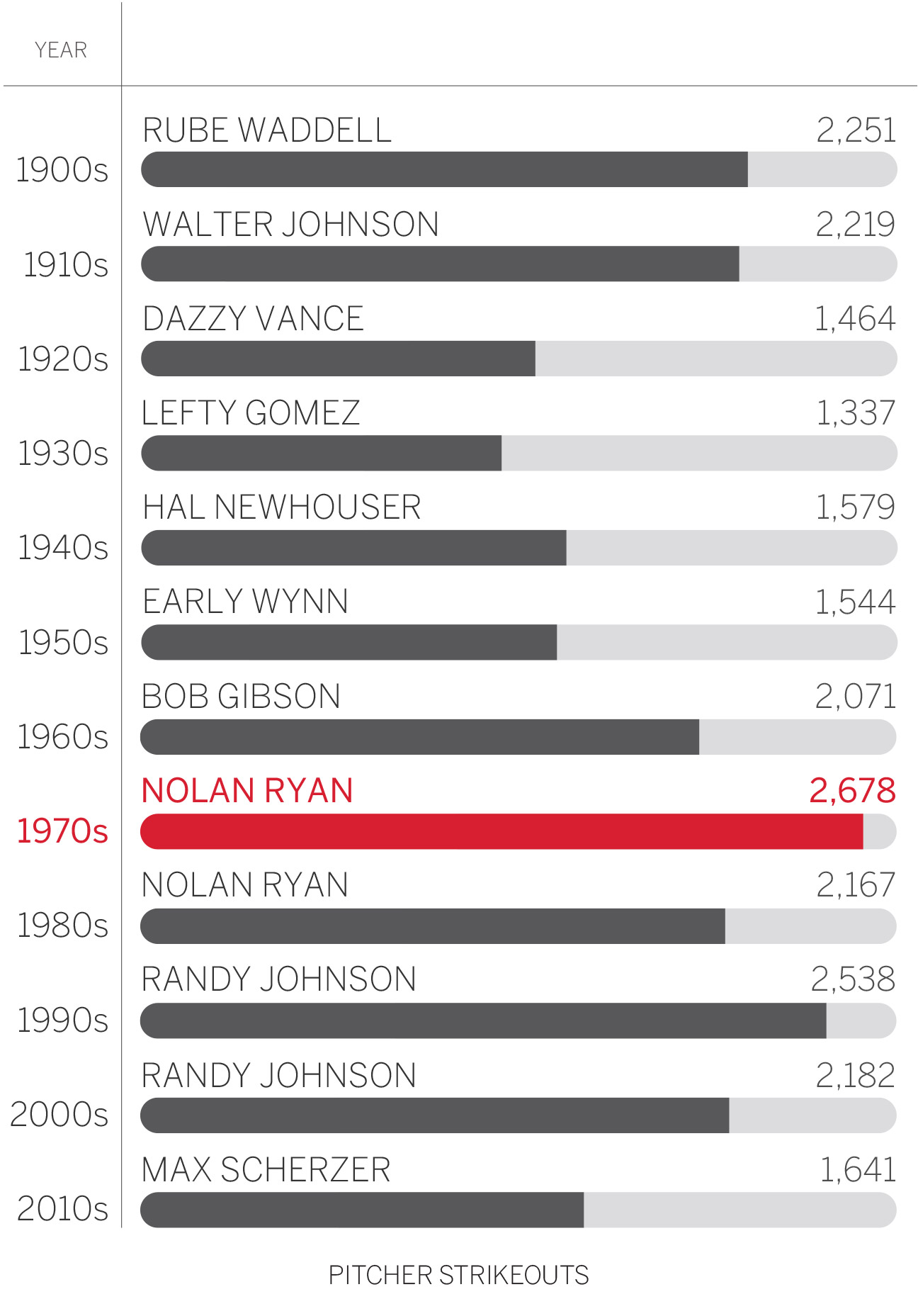 YEAR

1900s RUBE WADDELL 2,251

1910s WALTER JOHNSON 2,219

1920s DAZZY VANCE 1,464

1930s LEFTY GOMEZ 1,337

1940s HAL NEWHOUSER 1,579

1950s EARLY WYNN 1,544

1960s BOB GIBSON 2,071

1970s NOLAN RYAN 2,678

1980s NOLAN RYAN 2,167

1990s RANDY JOHNSON 2,538

2000s RANDY JOHNSON 2,182

2010s MAX SCHERZER 1,641

PITCHER STRIKEOUTS