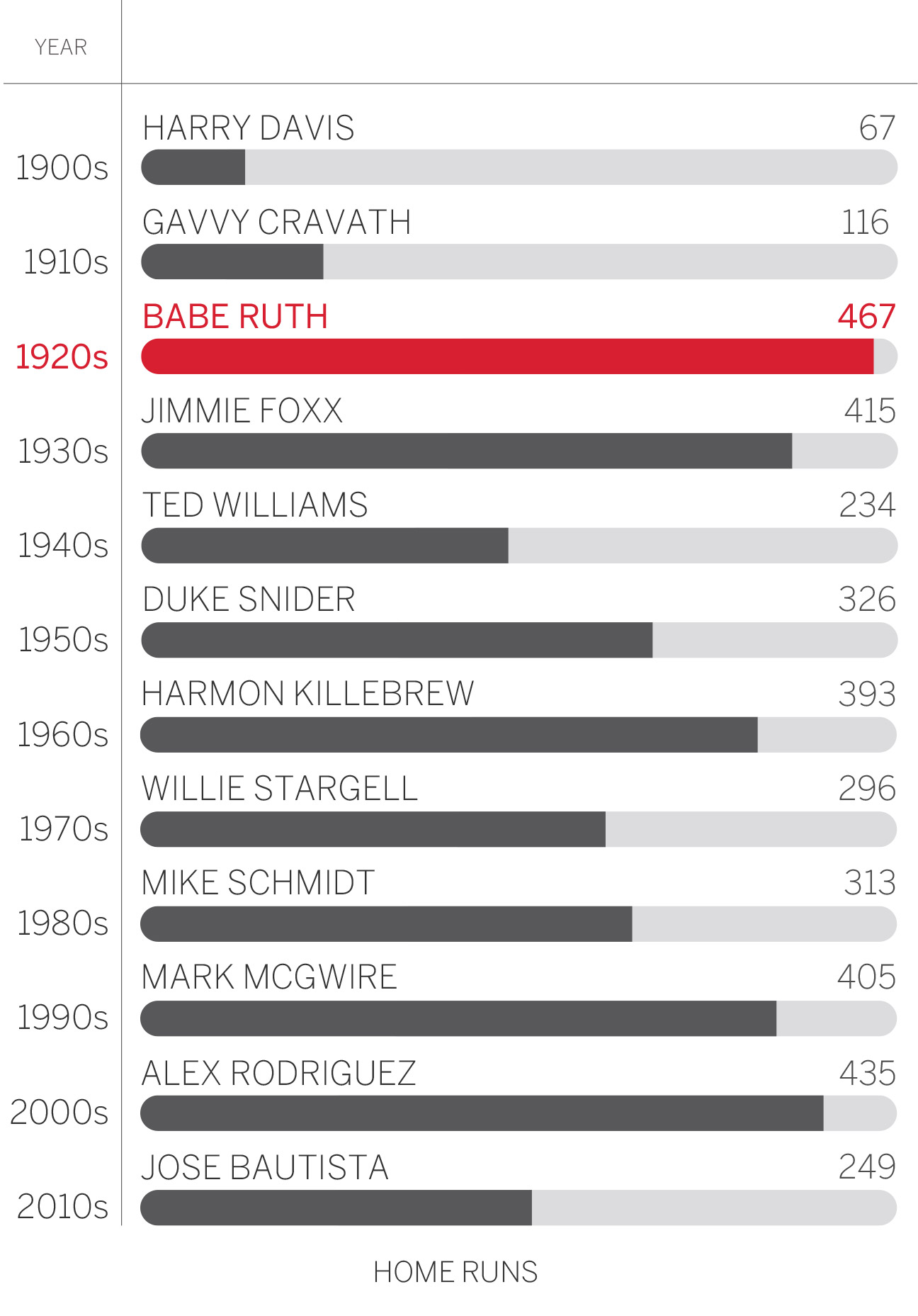 YEAR

1900s HARRY DAVIS 67

1910s GAVVY CRAVATH 116

1920s BABE RUTH 467

1930s JIMMIE FOXX 415

1940s TED WILLIAMS 234

1950s DUKE SNIDER 326

1960s HARMON KILLEBREW 393

1970s WILLIE STARGELL 296

1980s MIKE SCHMIDT 313

1990s MARK MCGWIRE 405

2000s ALEX RODRIGUEZ 435

2010s JOSE BAUTISTA 249

HOME RUNS