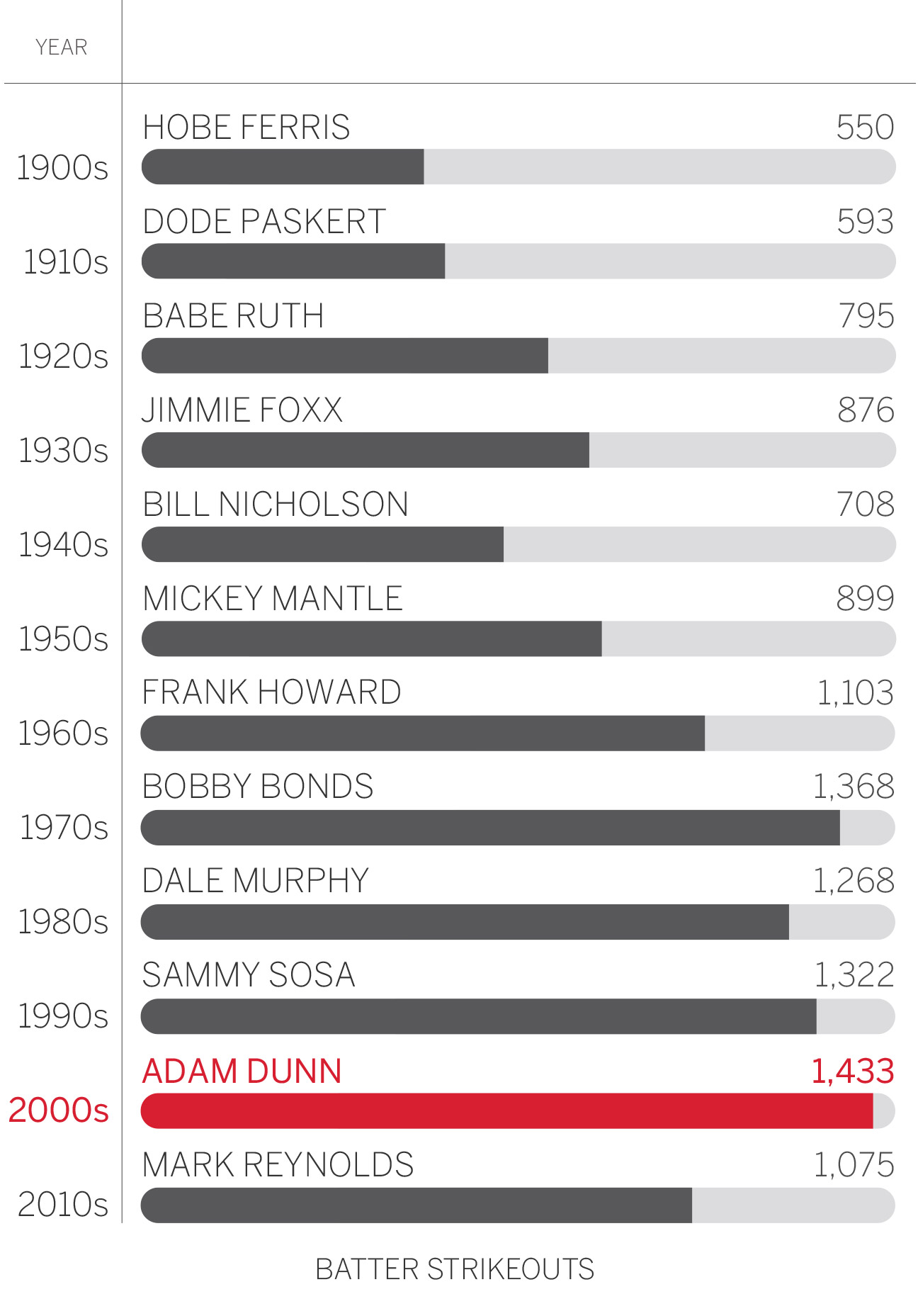 YEAR

1900s
HOBE FERRIS
550

1910s
DODE PASKERT
593

1920s
BABE RUTH
795

1930s
JIMMIE FOXX
876

1940s
BILL NICHOLSON
708

1950s
MICKEY MANTLE
899

1960s
FRANK HOWARD
1,103

1970s
BOBBY BONDS
1,368

1980s
DALE MURPHY
1,268

1990s
SAMMY SOSA
1,322

2000s
ADAM DUNN
1,433

2010s
MARK REYNOLDS
1,075

BATTER STRIKEOUTS