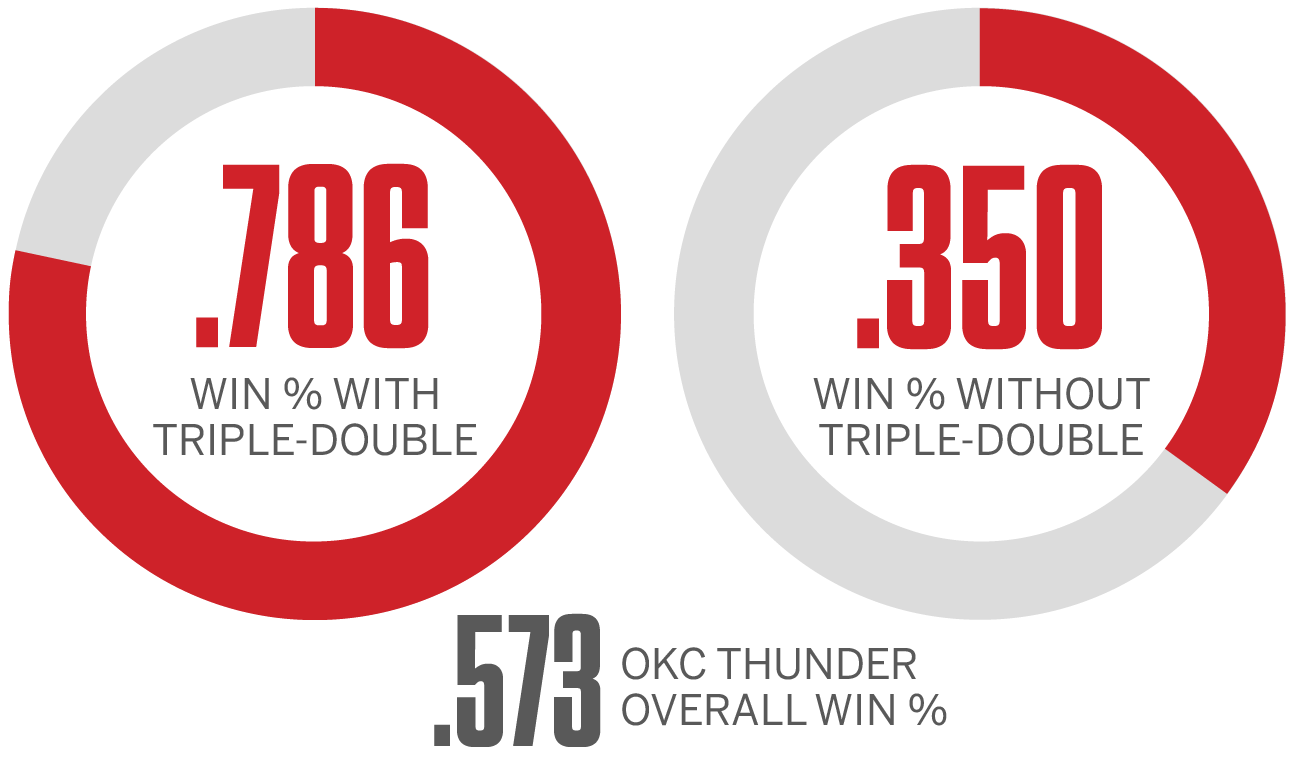 .786
WIN % WITH TRIPLE-DOUBLE

.350
WIN % WITHOUT TRIPLE-DOUBLE

.573 OKC THUNDER OVERALL WIN %