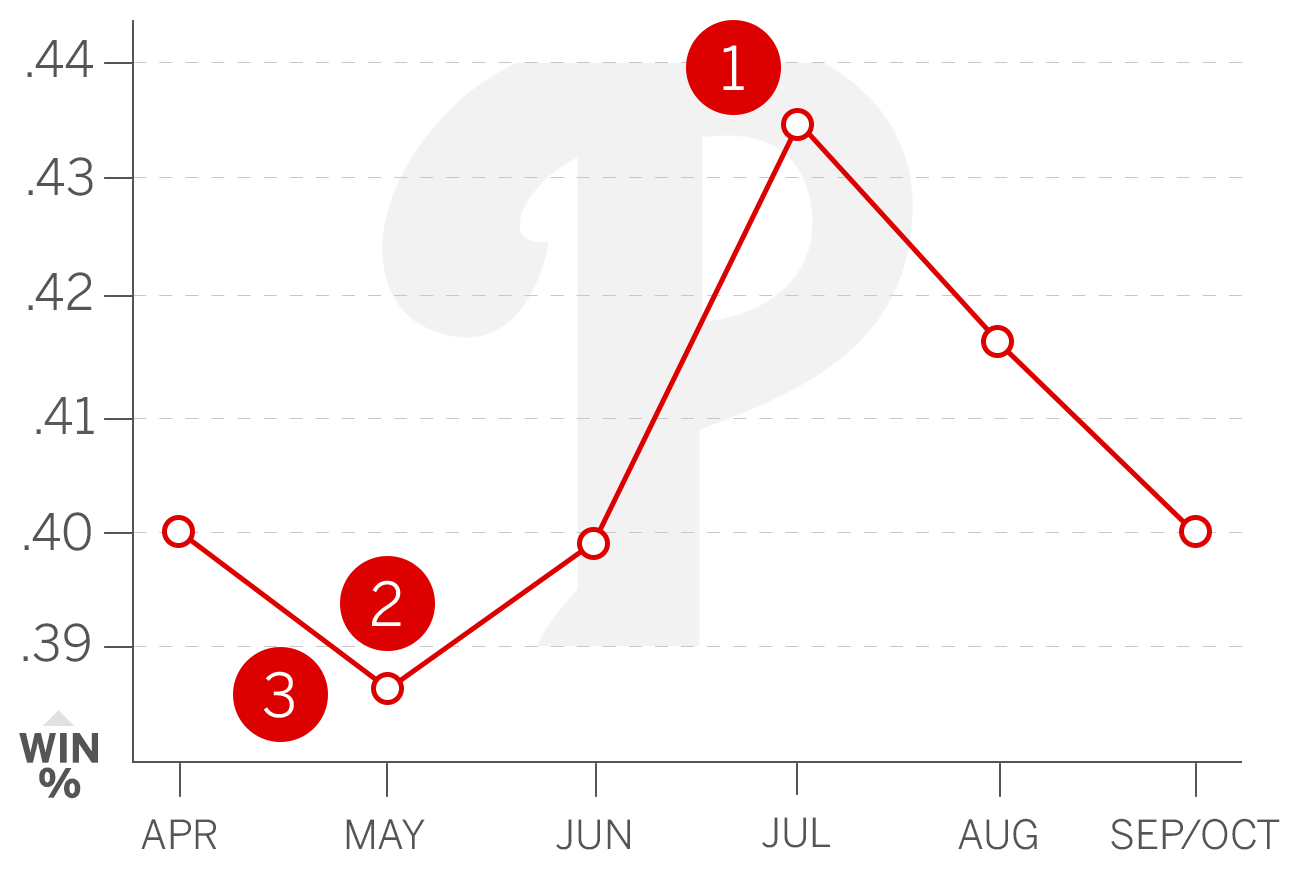 .44
.43
.42
.41
.40
.39
WIN %
1
2
3
APR
MAY
JUN
JUL
AUG
SEP/OCT