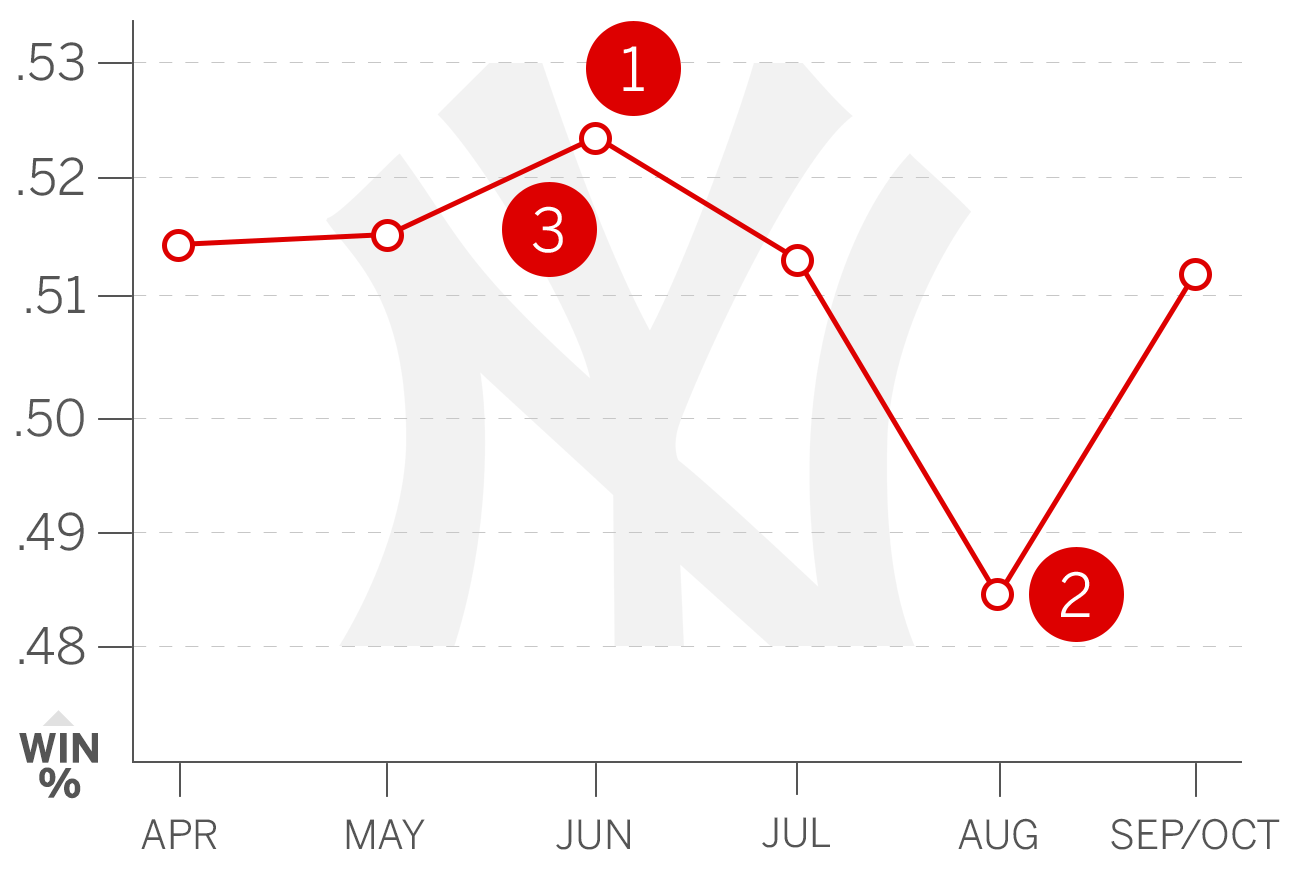 .53
.52
.51
.50
.49
.48
WIN %

1
3
2

APR
MAY
JUN
JUL
AUG
SEP/OCT