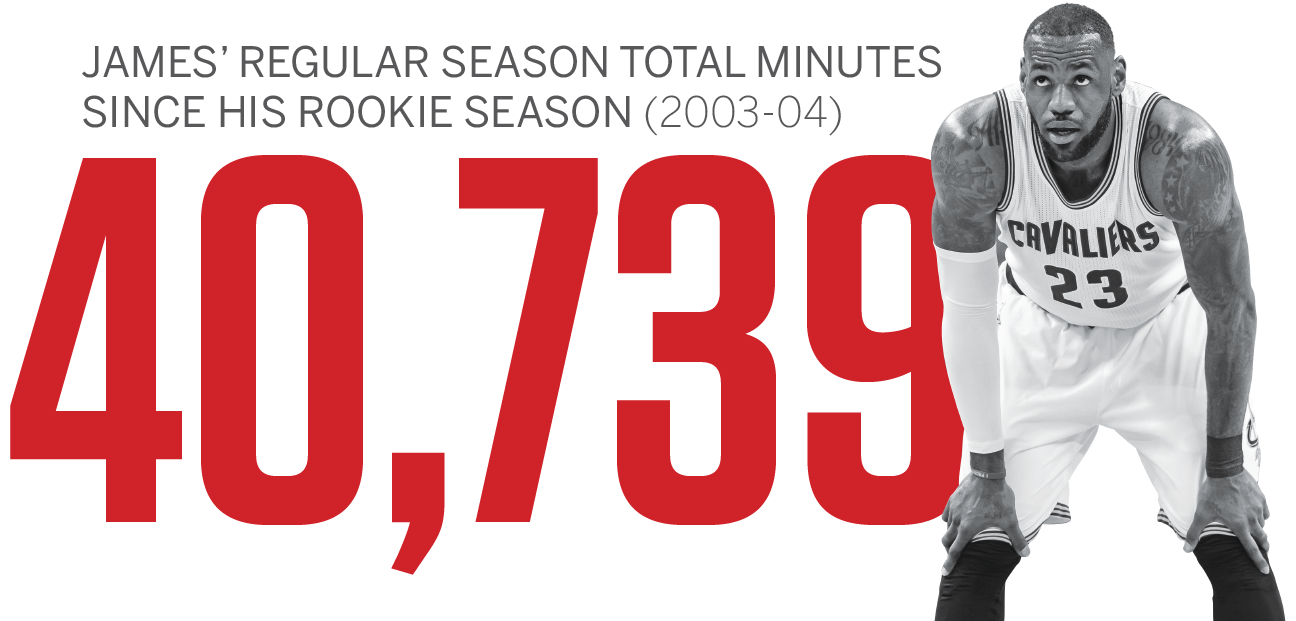 JAMES' REGULAR SEASON TOTAL MINUTES SINCE HIS ROOKIE SEASON (2003-04)

40,739

CAVALIERS
23