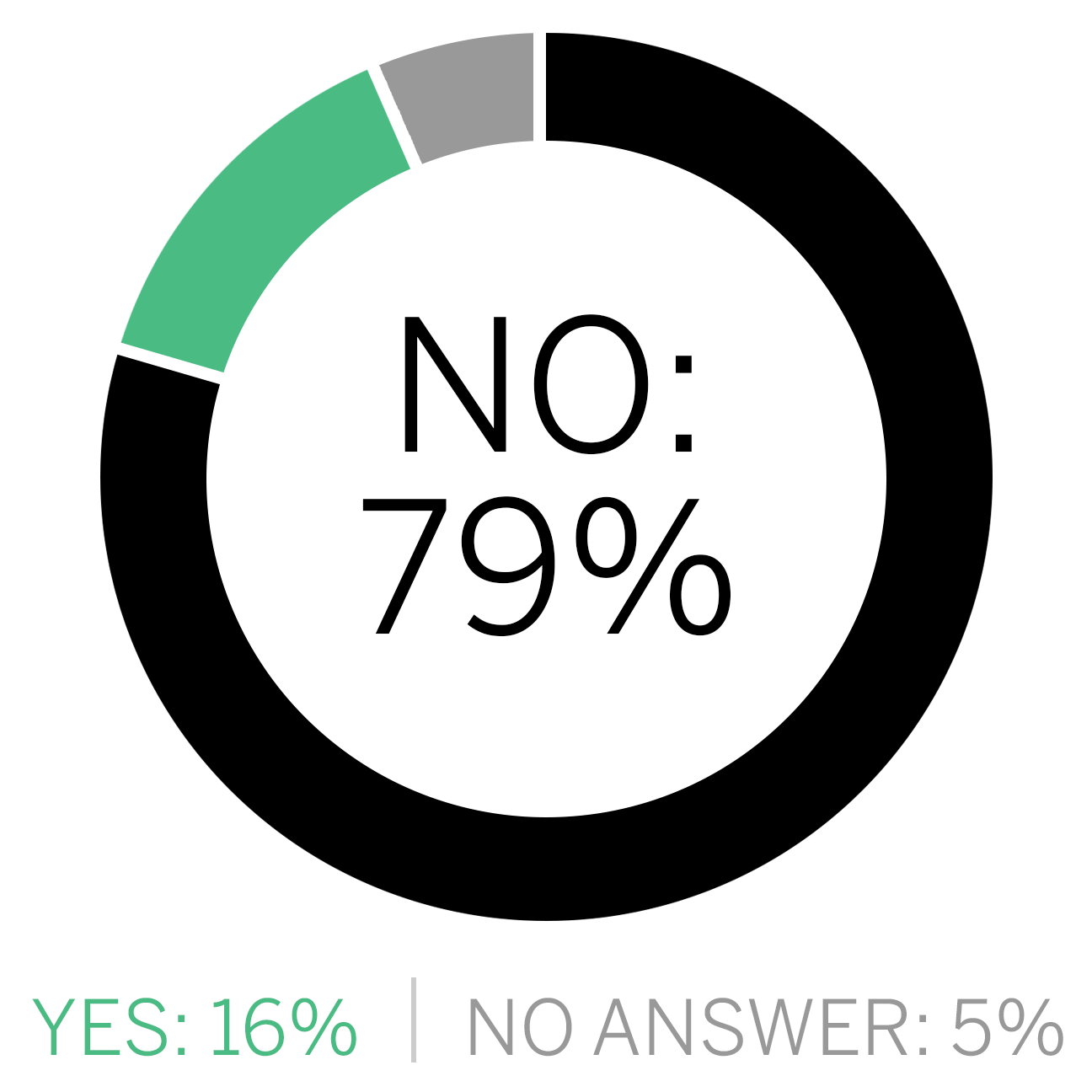 NO:
79%

YES: 16% | NO ANSWER: 5%