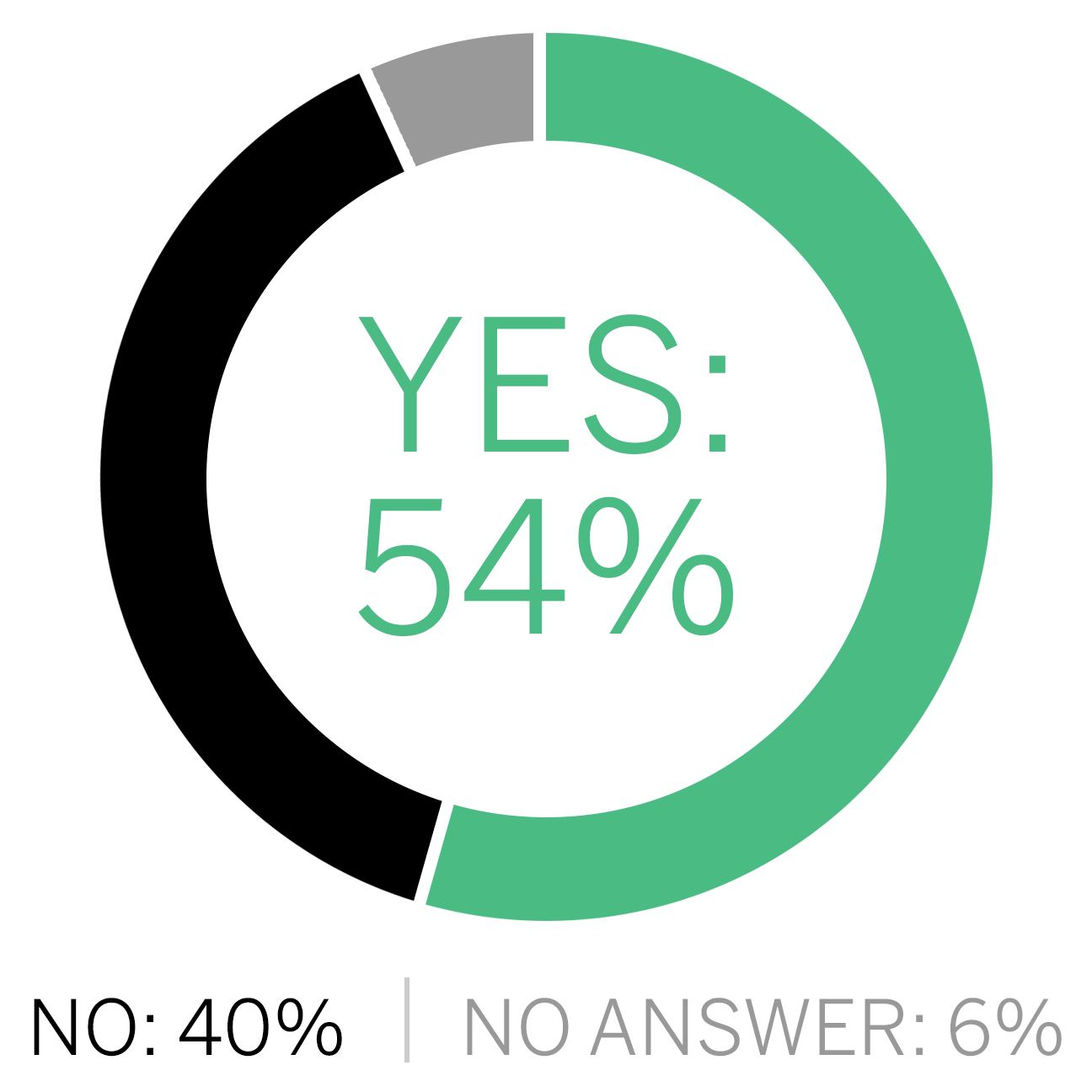 YES:
54%

NO: 40% | NO ANSWER: 6%