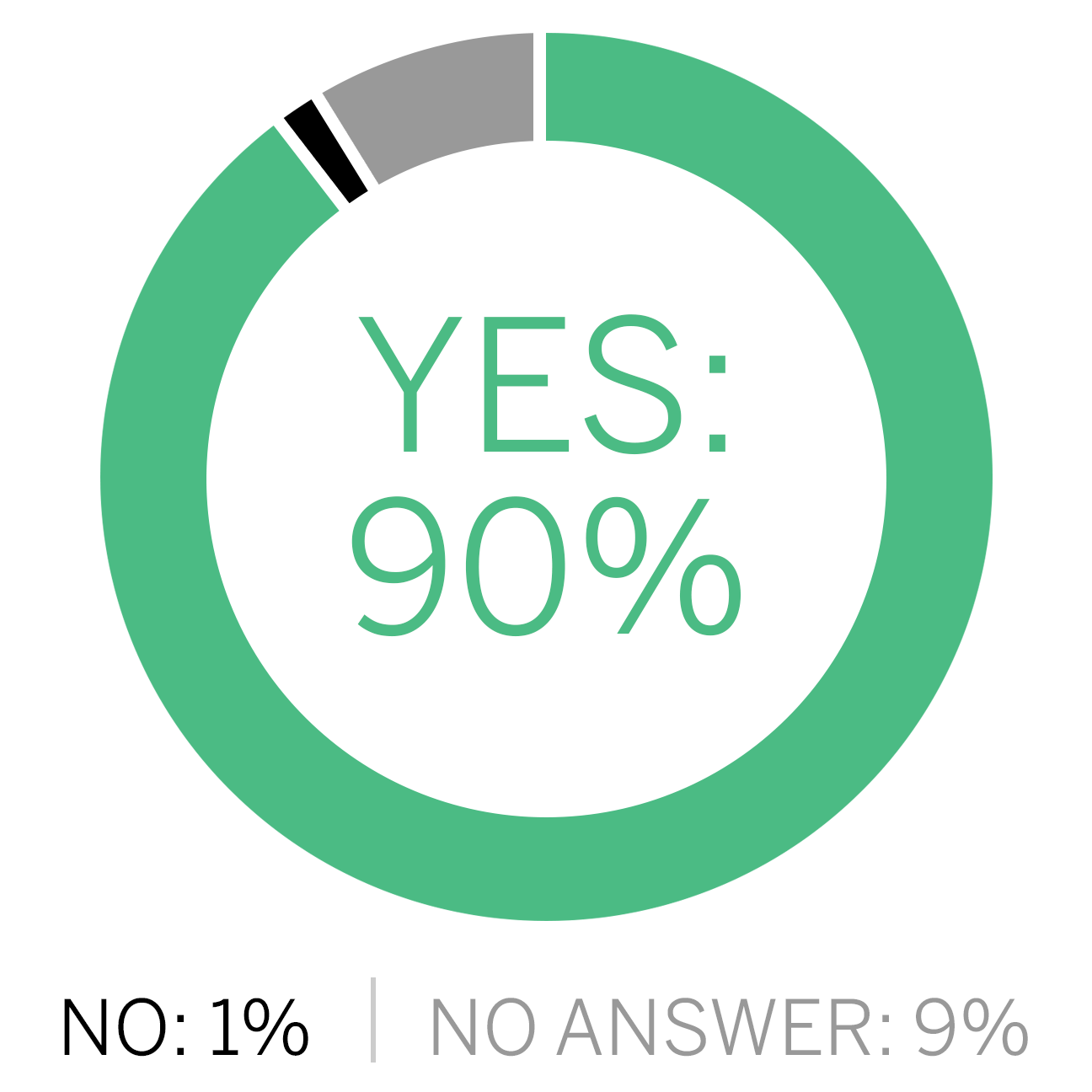 YES: 90%

NO: 1% | NO ANSWER: 9%