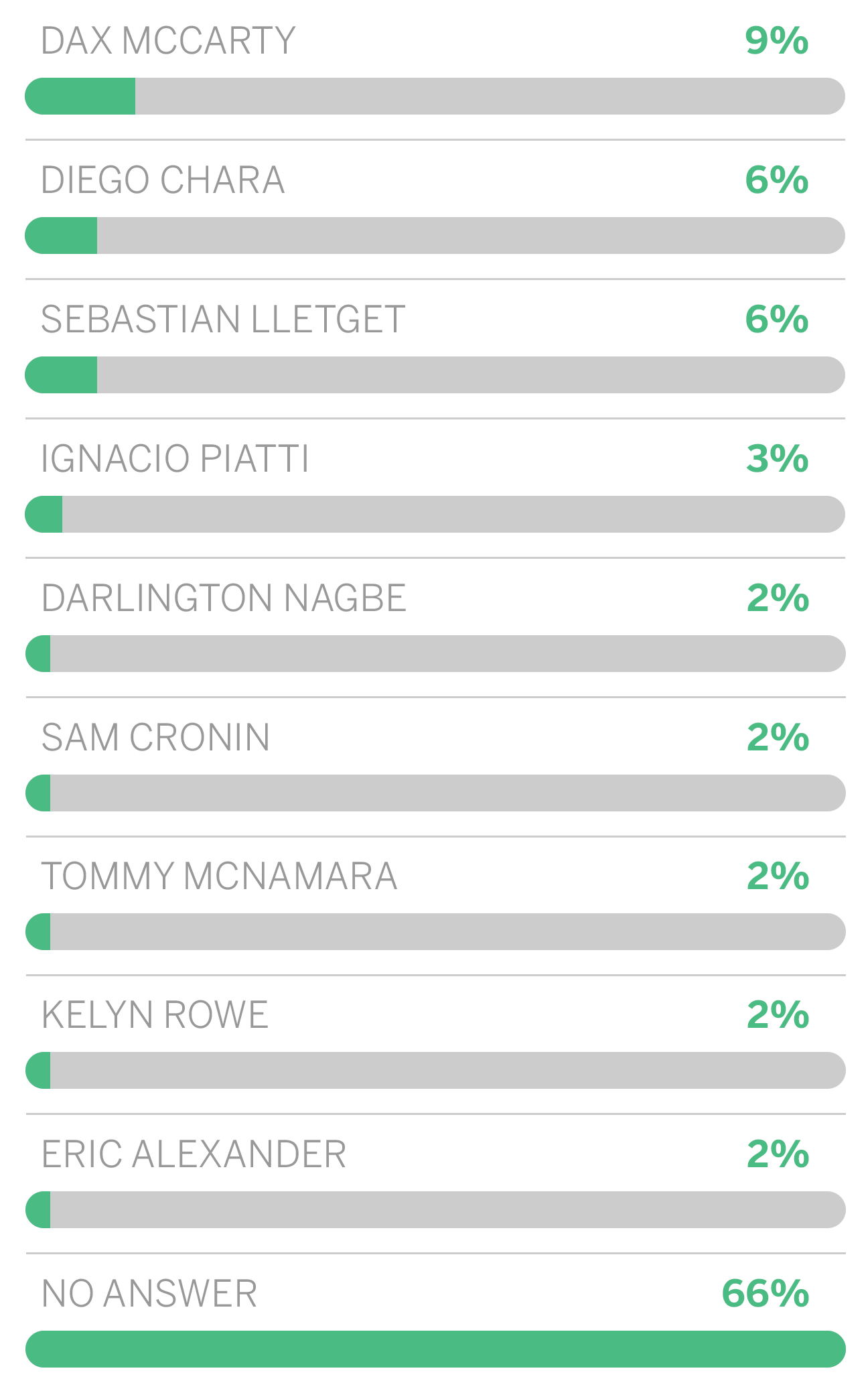 DAX MCCARTY 9%

DIEGO CHARA 6%

SEBASTIAN LLETGET 6%

IGNACIO PIATTI 3%

DARLINGTON NAGBE 2%

SAM CRONIN 2%

TOMMY MCNAMARA 2%

KELYN ROWE 2%

ERIC ALEXANDER 2%

NO ANSWER 66%