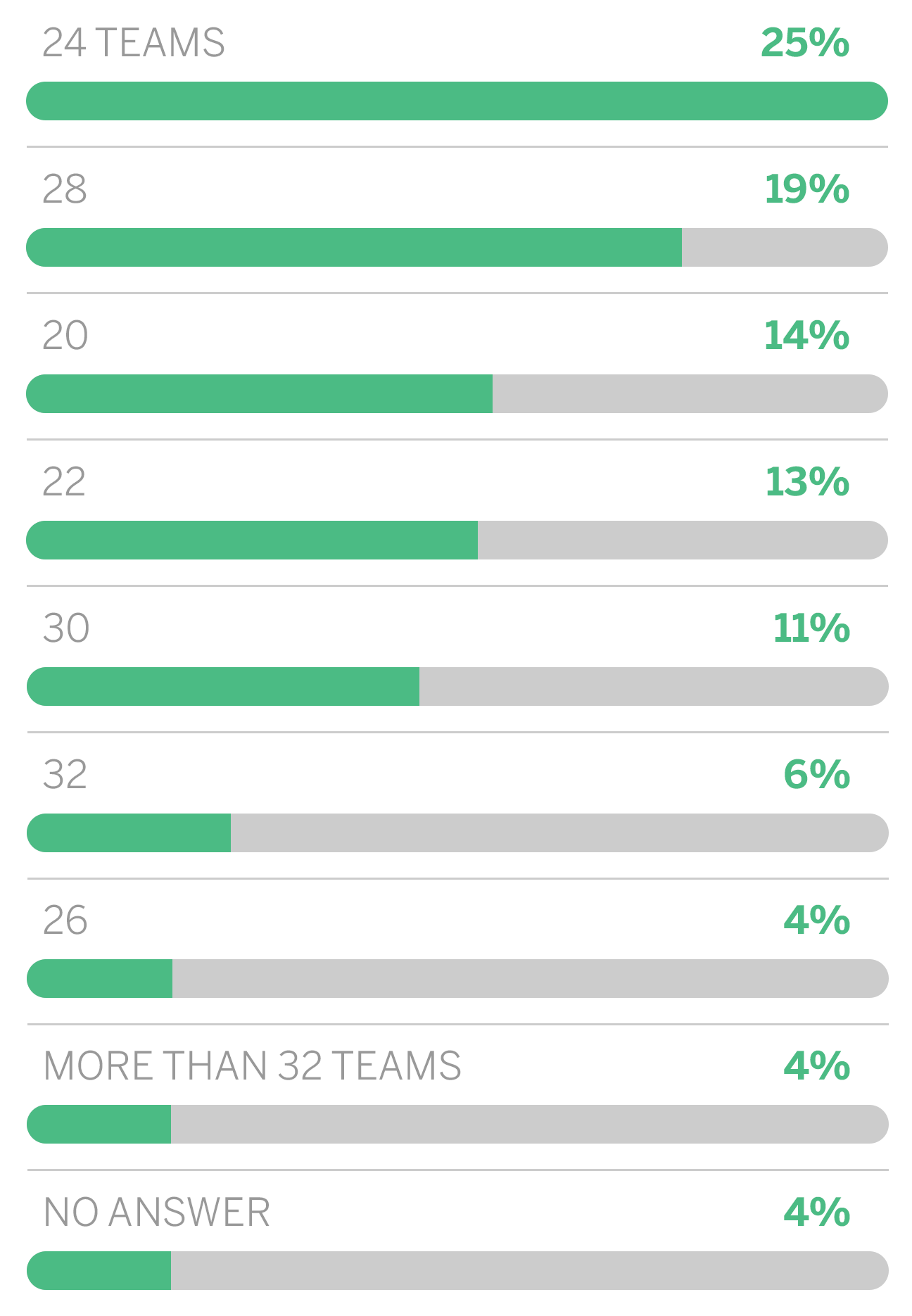 24 TEAMS 25%

28 19%

20 14%

22 13%

30 11%

32 6%

26 4%

MORE THAN 32 TEAMS 4%

NO ANSWER 4%