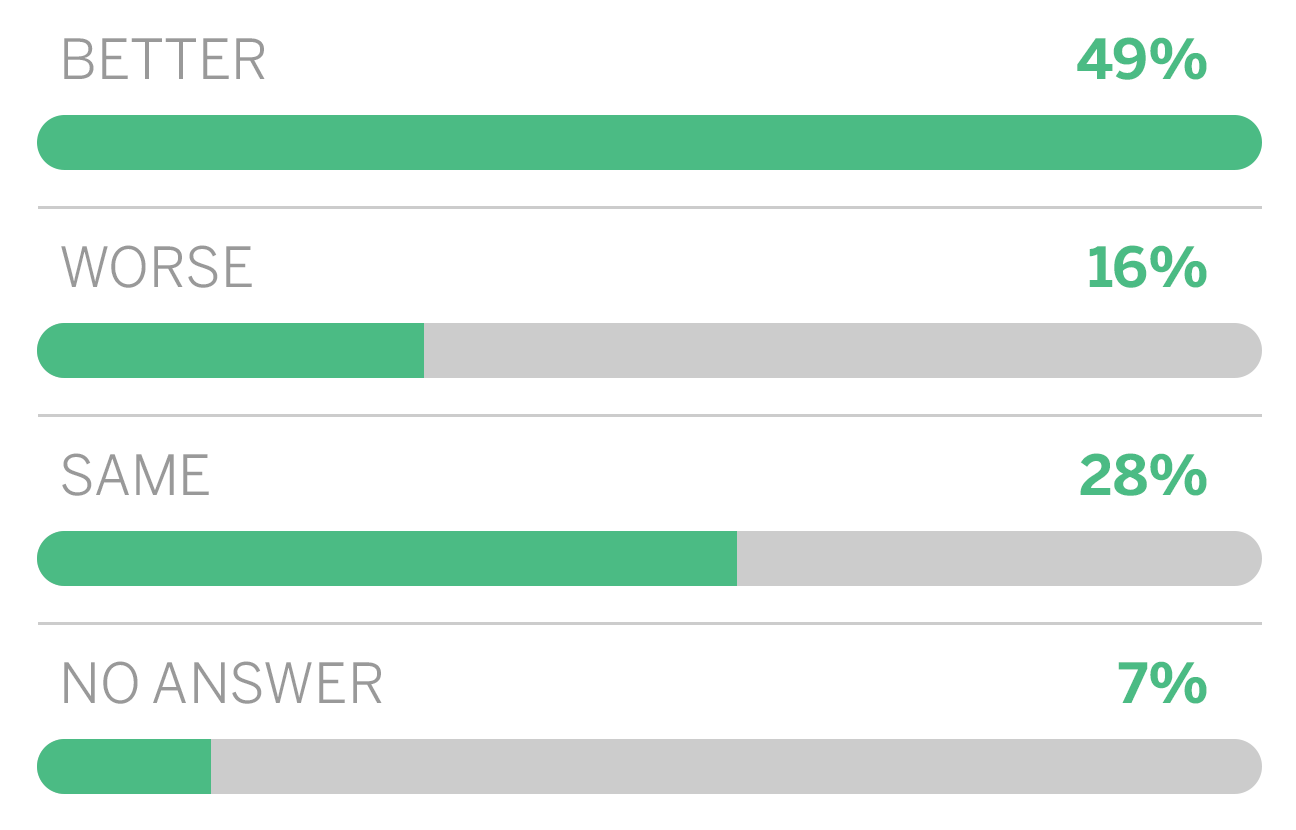 BETTER 49%

WORSE 16%

SAME 28%

NO ANSWER 7%