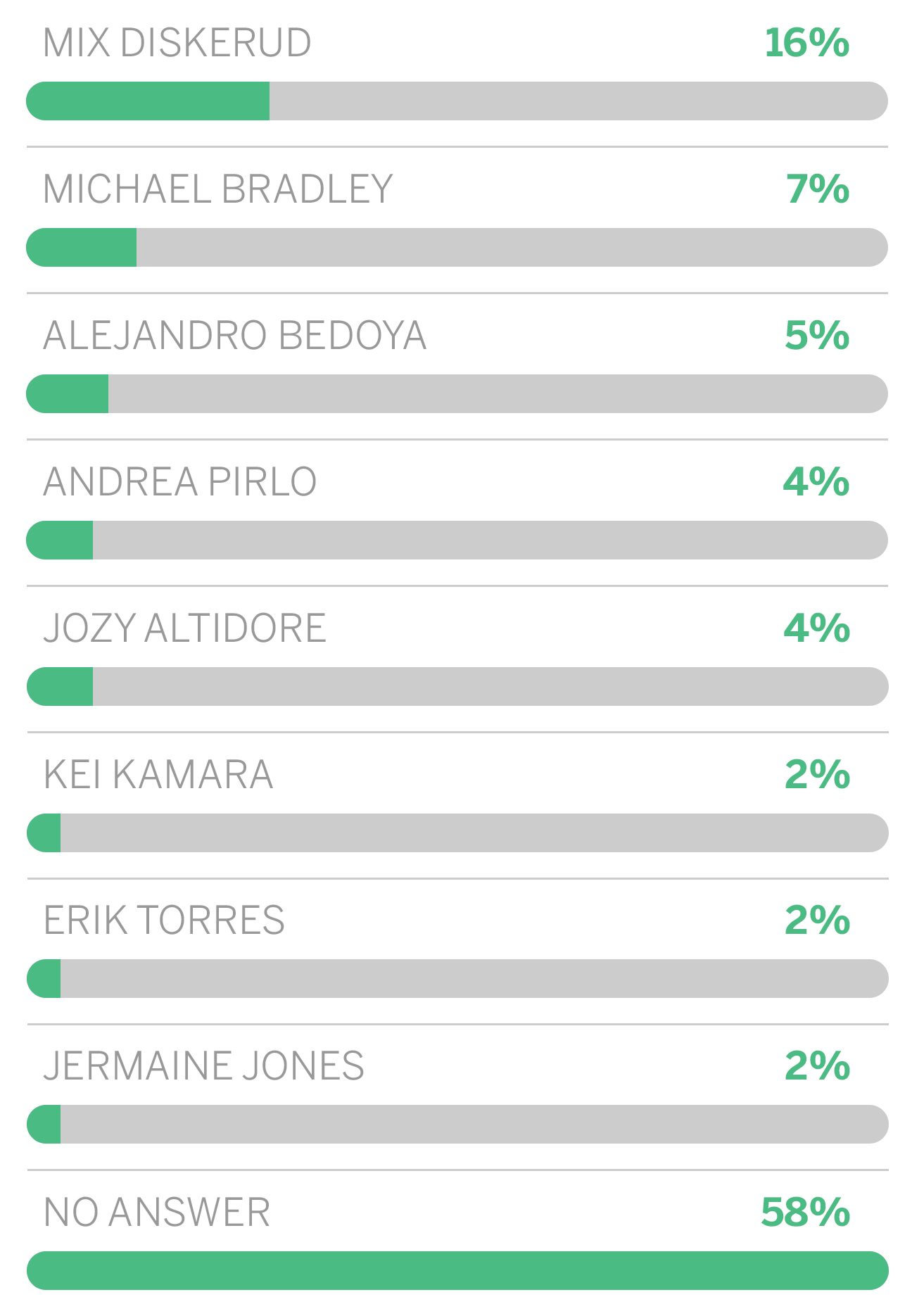 MIX DISKERUD 16%

MICHAEL BRADLEY 7%

ALEJANDRO BEDOYA 5%

ANDREA PIRLO 4%

JOZY ALTIDORE 4%

KEI KAMARA 2%

ERIK TORRES 2%

JERMAINE JONES 2%

NO ANSWER 58%