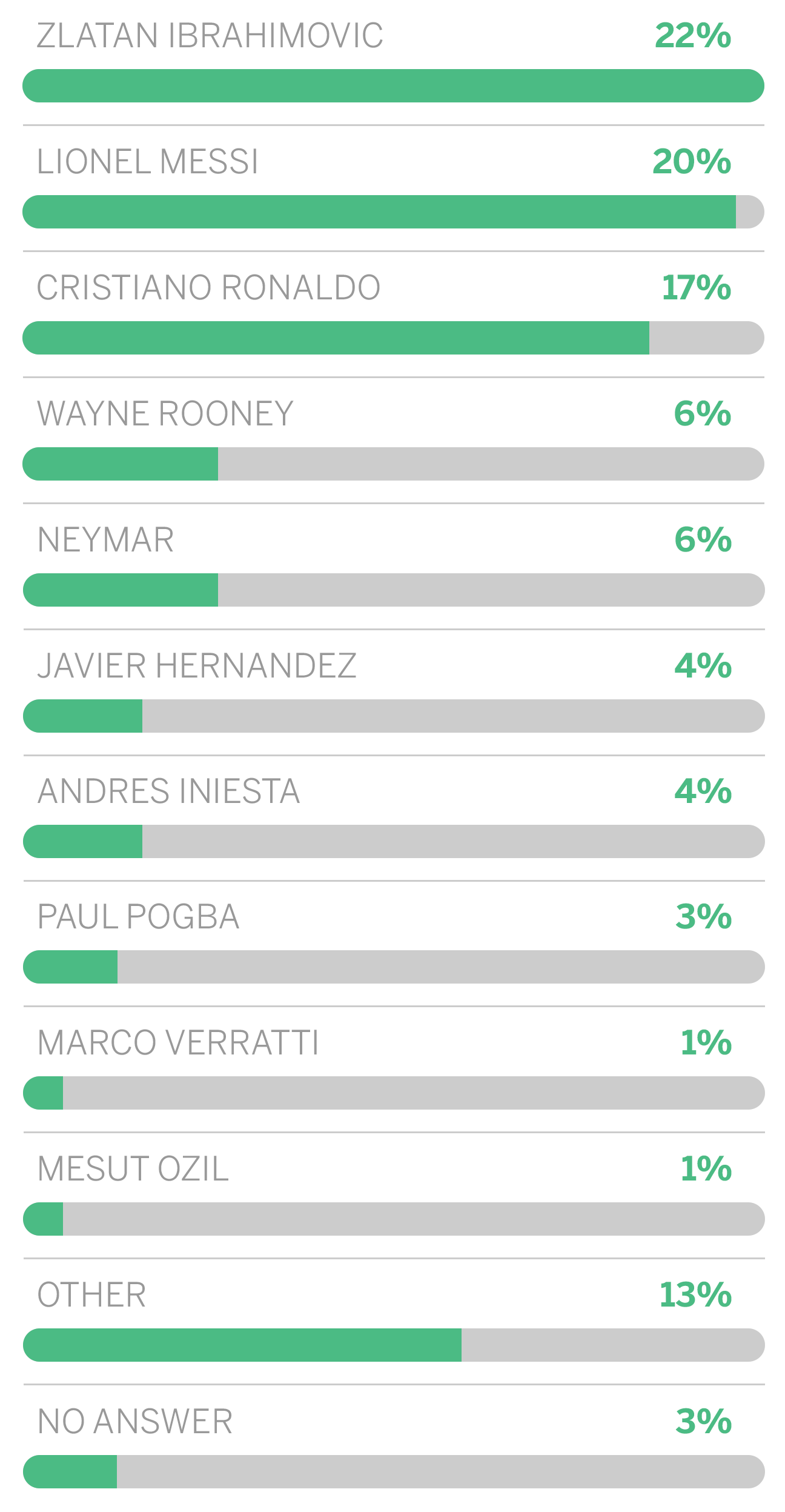 ZLATAN IBRAHIMOVIC 22%

LIONEL MESSI 20%

CRISTIANO RONALDO 17%

WAYNE ROONEY 6%

NEYMAR 6%

JAVIER HERNANDEZ 4%

ANDRES INIESTA 4%

PAUL POGBA 3%

MARCO VERRATTI 1%

MESUT OZIL 1%

OTHER 13%

NO ANSWER 3%