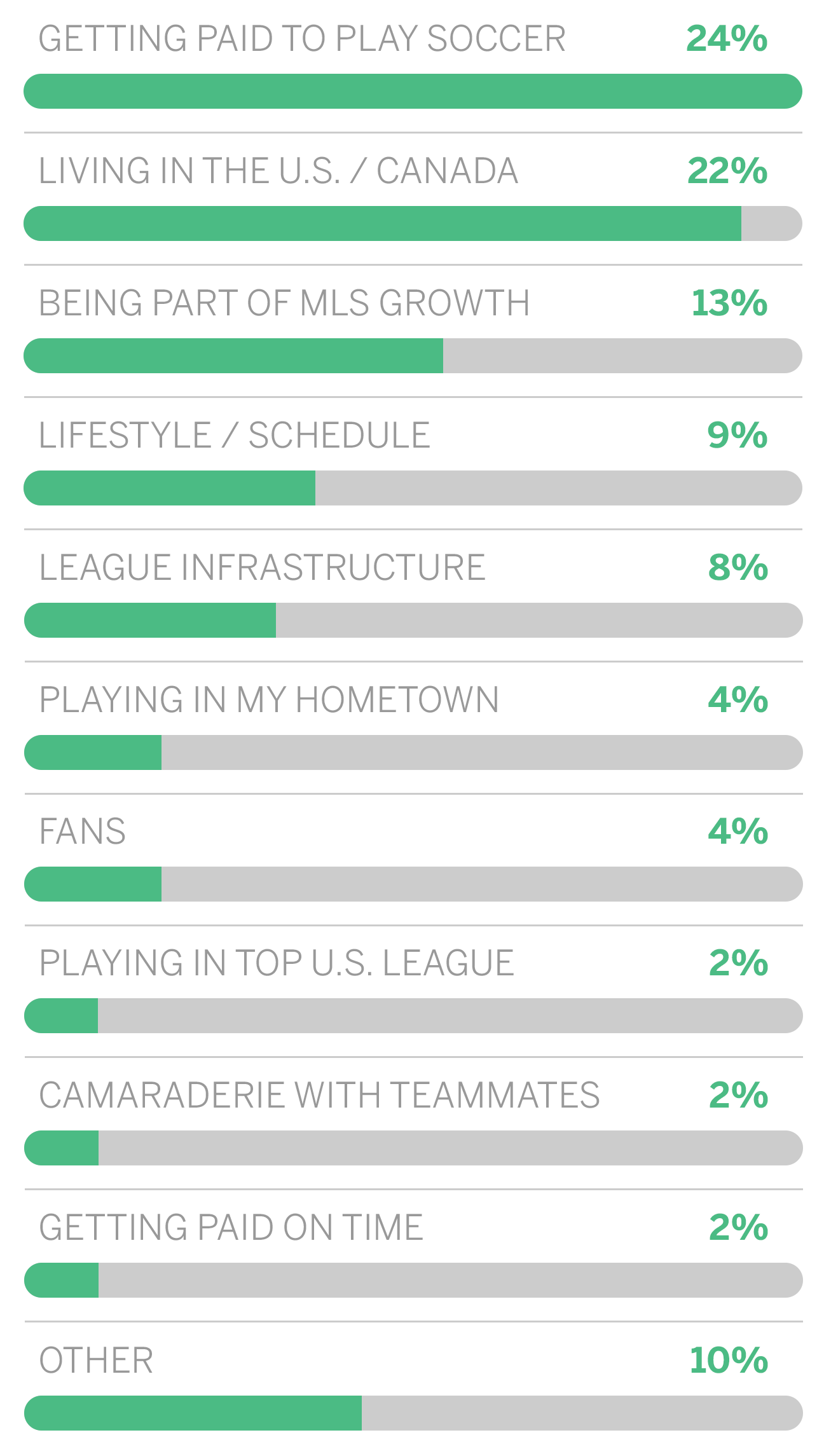 GETTING PAID TO PLAY SOCCER 24%

LIVING IN THE U.S. / CANADA 22%

BEING PART OF MLS GROWTH 13%

LIFESTYLE / SCHEDULE 9%

LEAGUE INFRASTRUCTURE 8%

PLAYING IN MY HOMETOWN 4%

FANS 4%

PLAYING IN TOP U.S. LEAGUE 2%

CAMARADERIE WITH TEAMMATES 2%

GETTING PAID ON TIME 2%

OTHER 10%