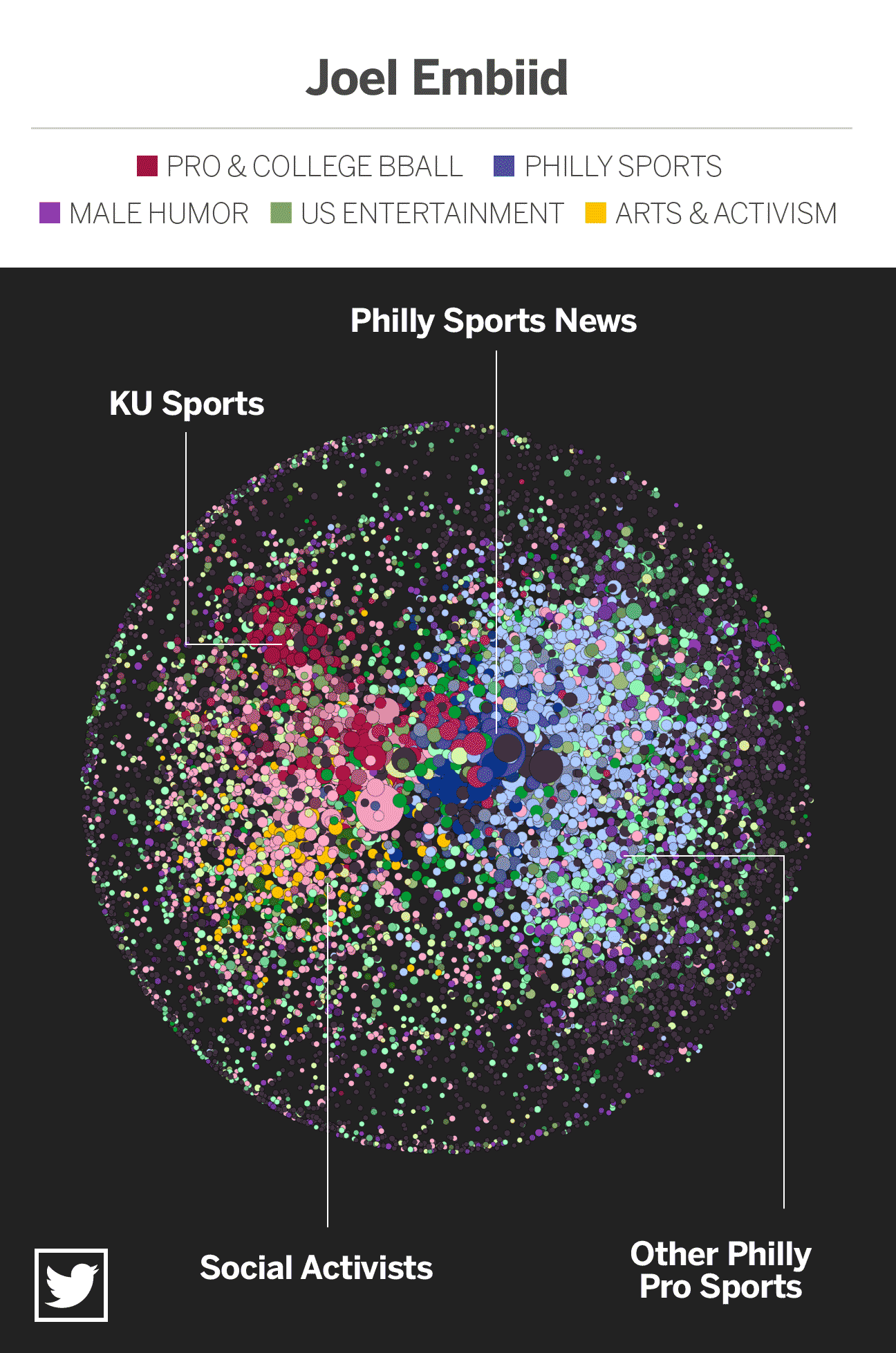 Joel Embiid

PRO & COLLEGE BBALL PHILLY SPORTS
MALE HUMOR US ENTERTAINMENT ARTS & ACTIVISM

Philly Sports News

KU Sports

Social Activists

Other Philly Pro Sports