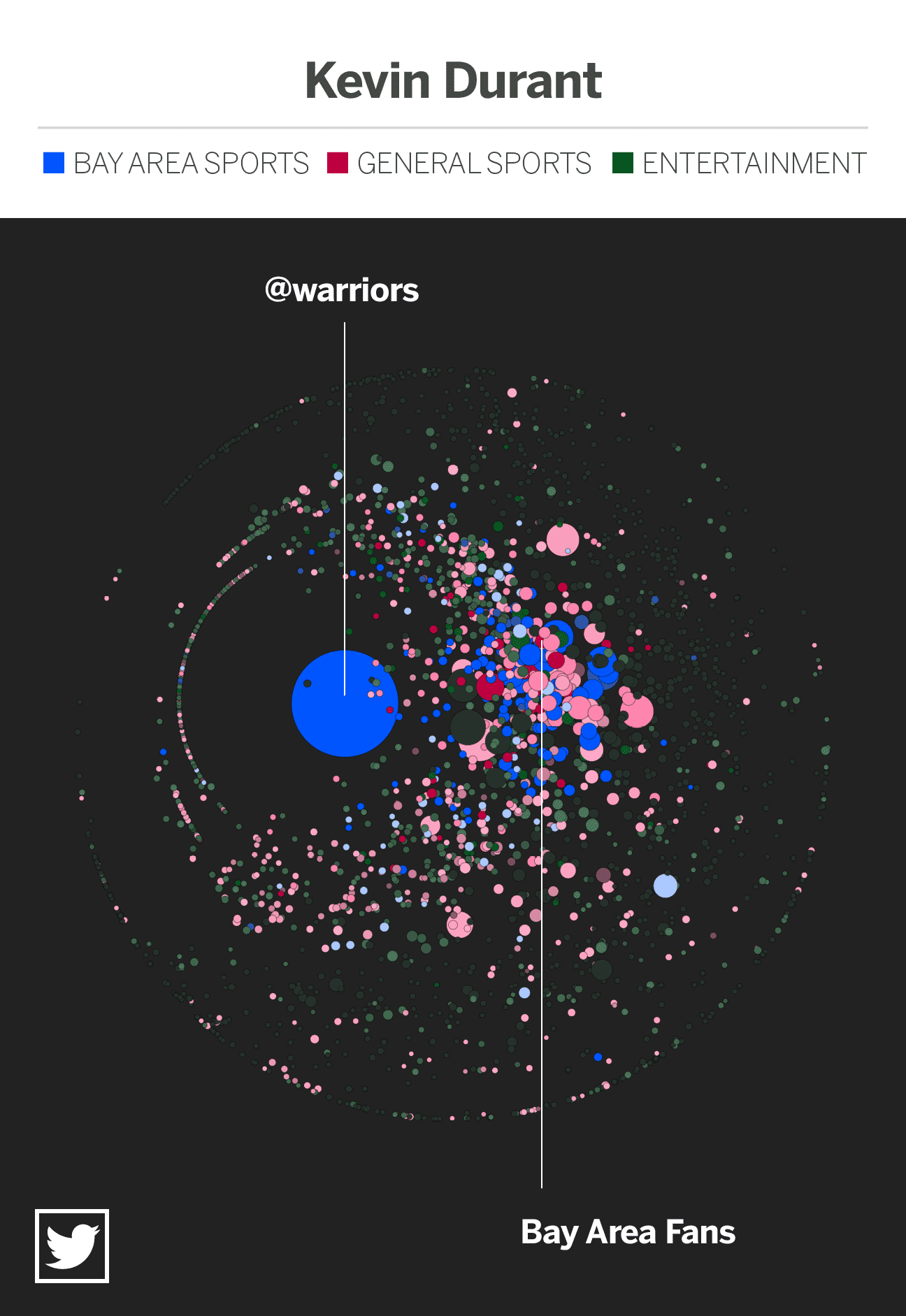 Kevin Durant

BAY AREA SPORTS GENERAL SPORTS ENTERTAINMENT

@warriors

Bay Area Fans