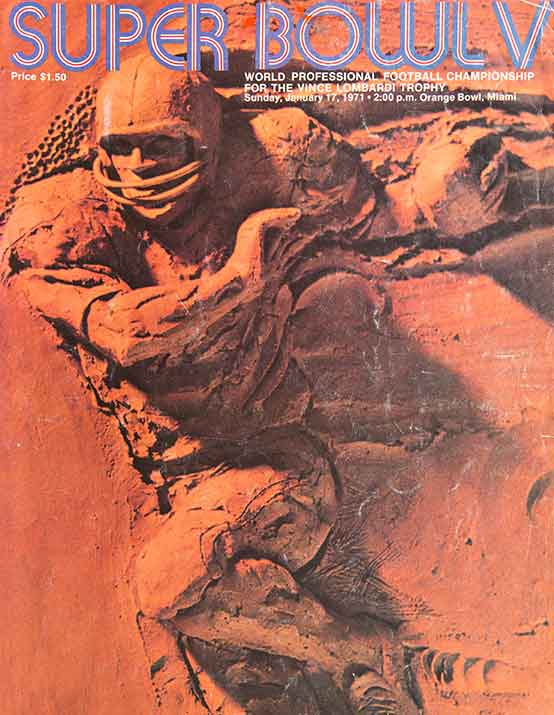 SUPER BOWL V

Price $1.50

WORLD PROFESSIONAL FOOTBALL CHAMPIONSHIP
FOR THE VINCE LOMBARDI TROPHY
Sunday, January 17, 1971 • 2:00 p.m. Orange Bowl, Miami