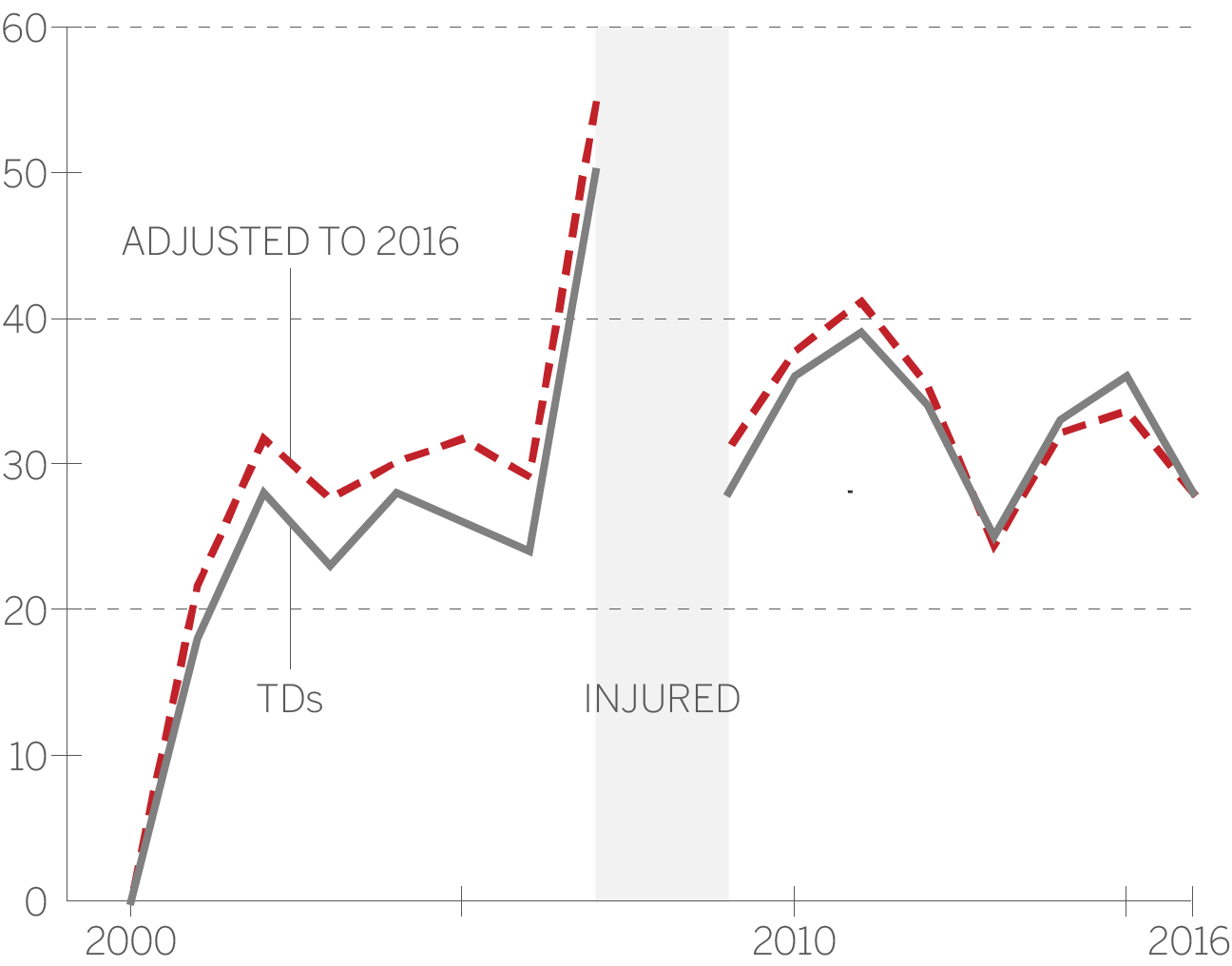 60
50
40
30
20
10
0
ADJUSTED TO 2016
TDs
INJURED
2000
2010
2016