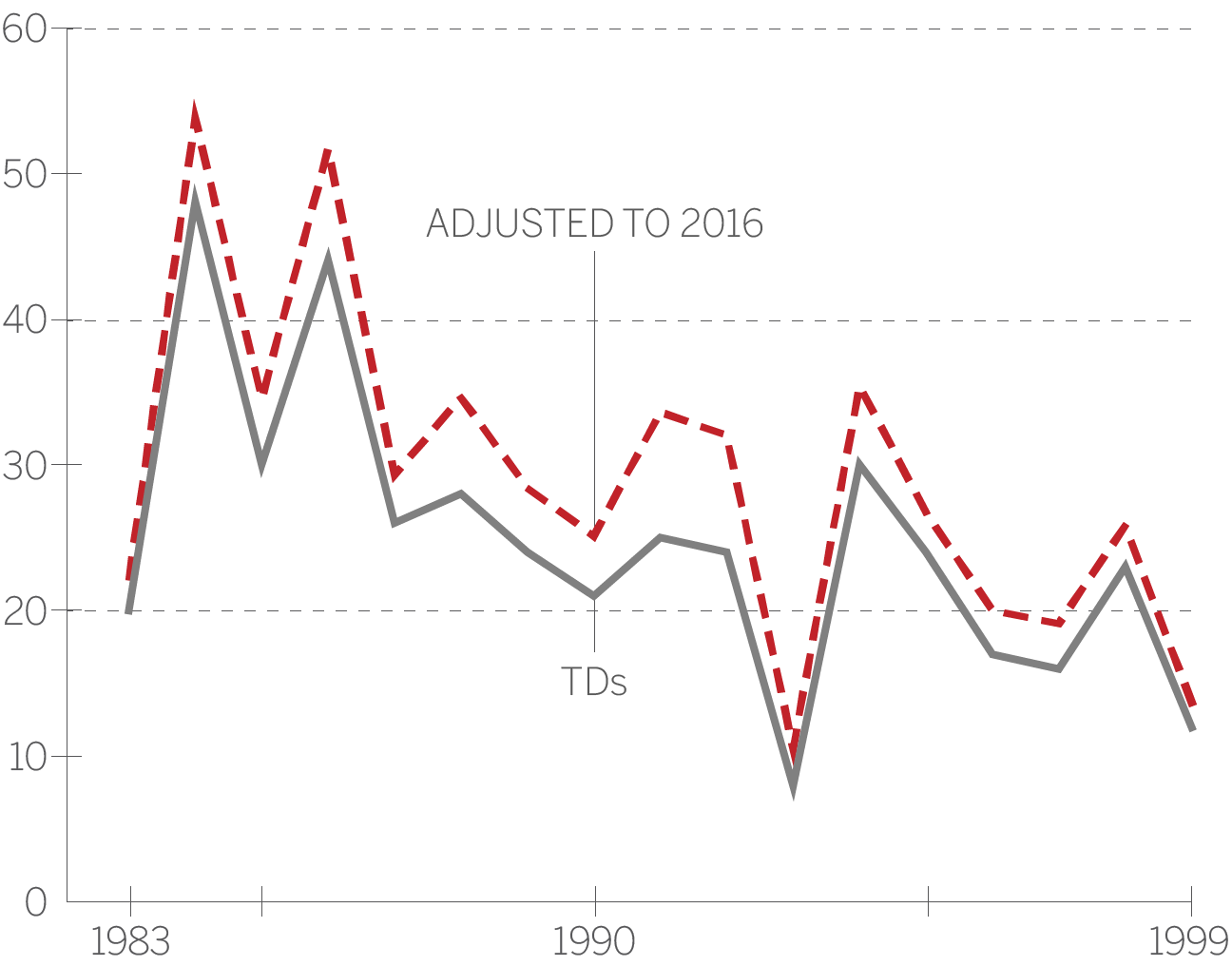 60
50
40
30
20
10
0

ADJUSTED TO 2016

TDs

1983
1990
1999