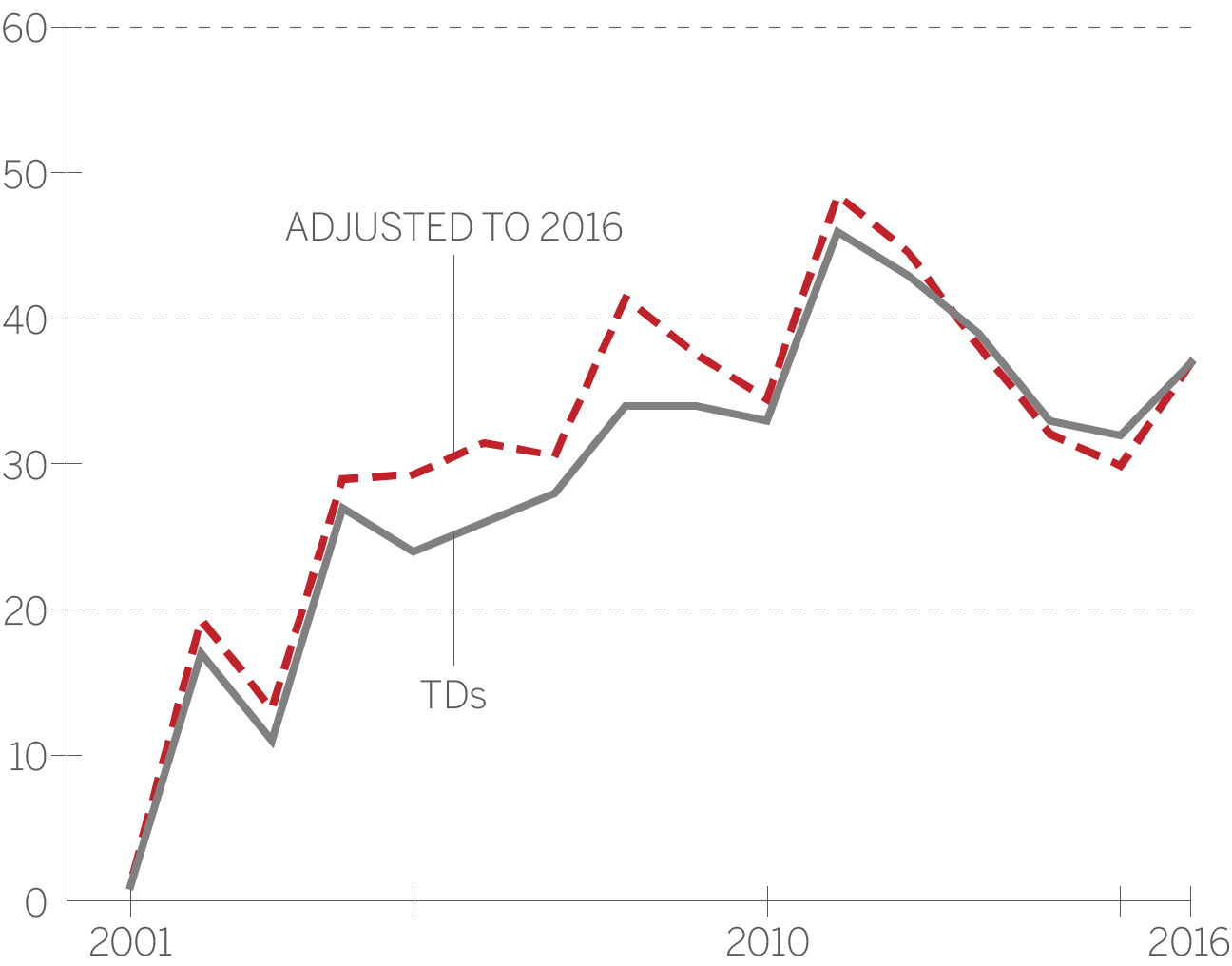 60

50

40

30

20

10

0

ADJUSTED TO 2016

TDs

2001

2010

2016