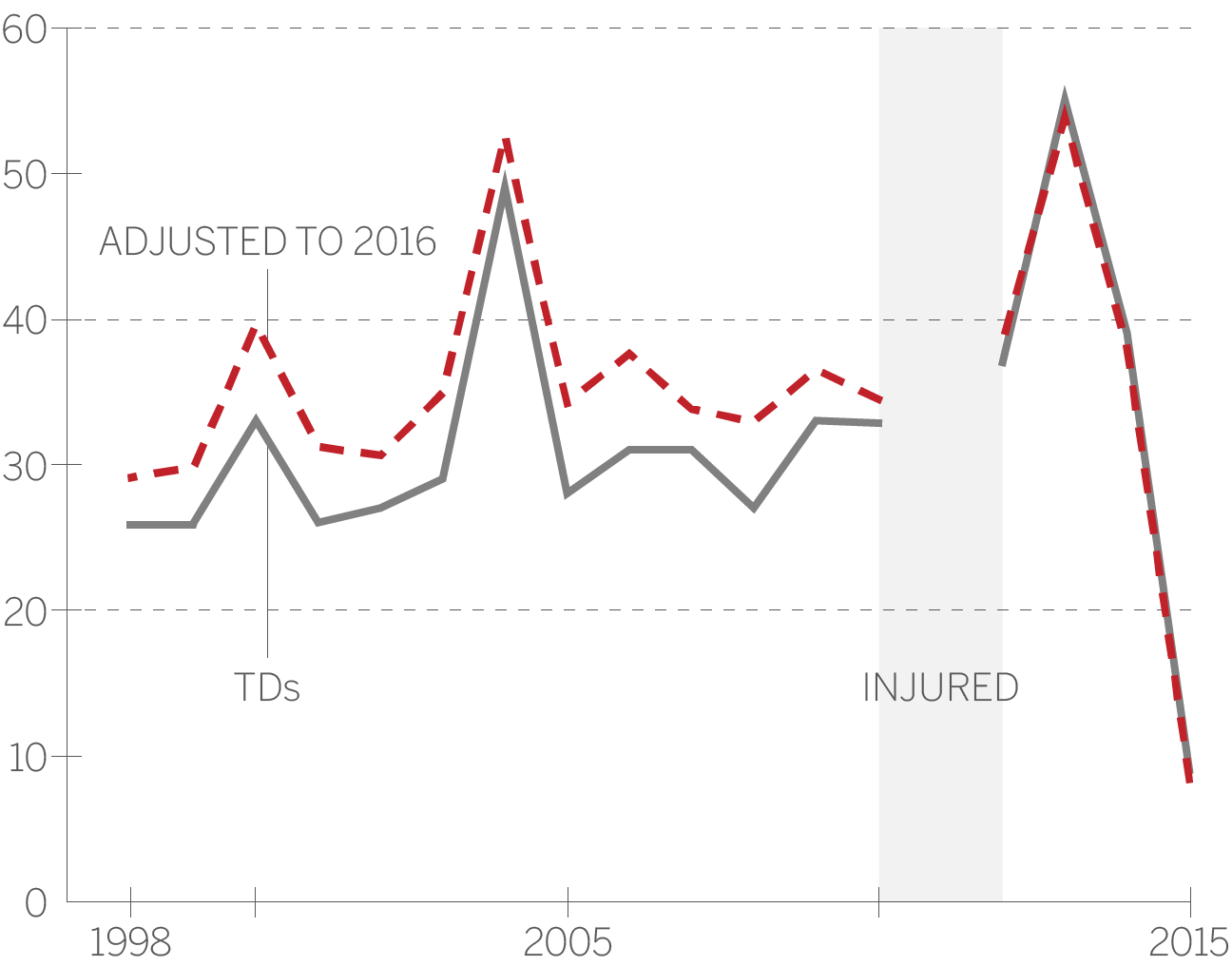 60
50
40
30
20
10
0
ADJUSTED TO 2016
TDs
INJURED
1998
2005
2015