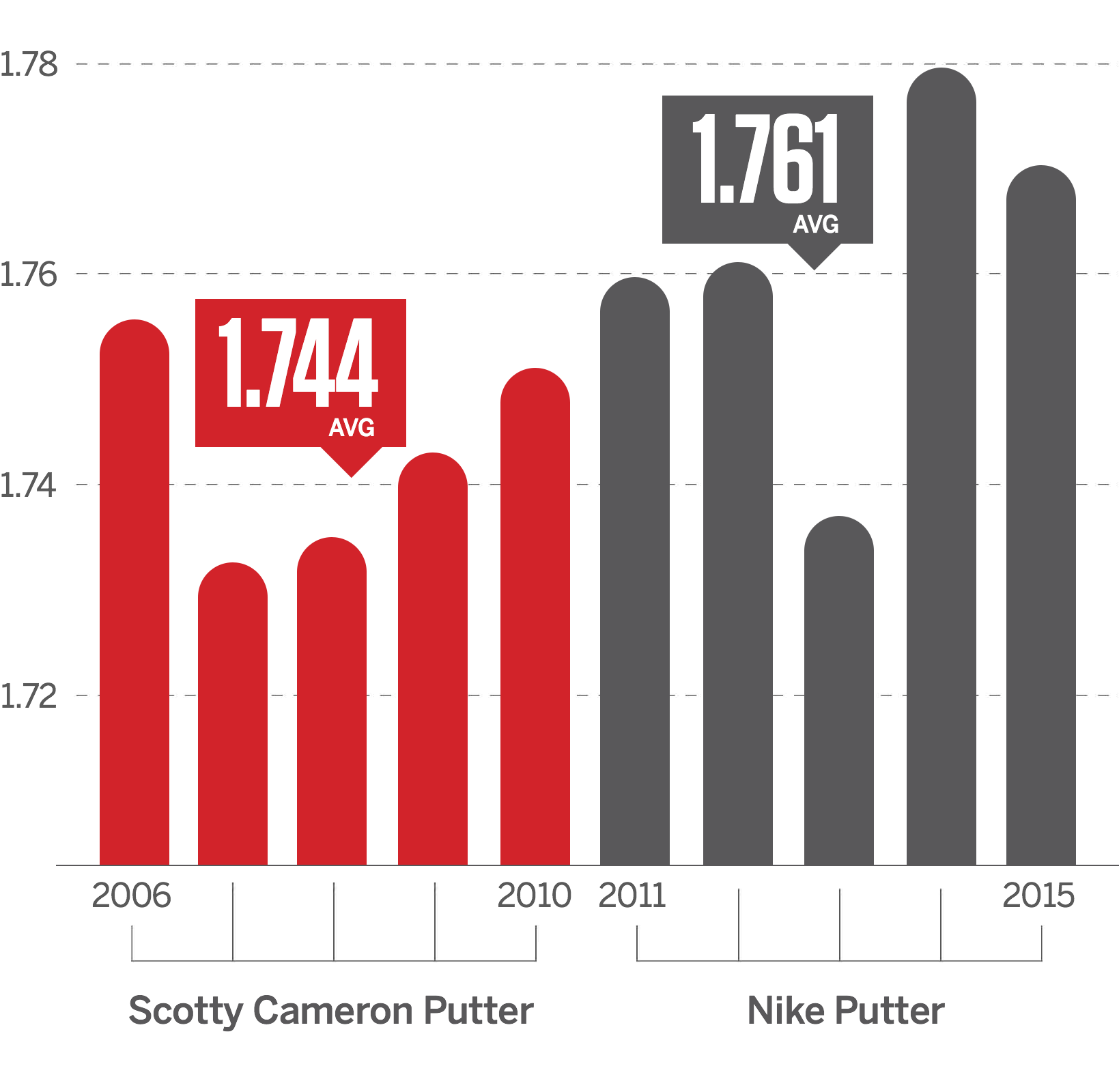 1.78
1.76
1.74
1.72

1.744
AVG

1.761
AVG

2006
2010
2011
2015

Scotty Cameron Putter
Nike Putter