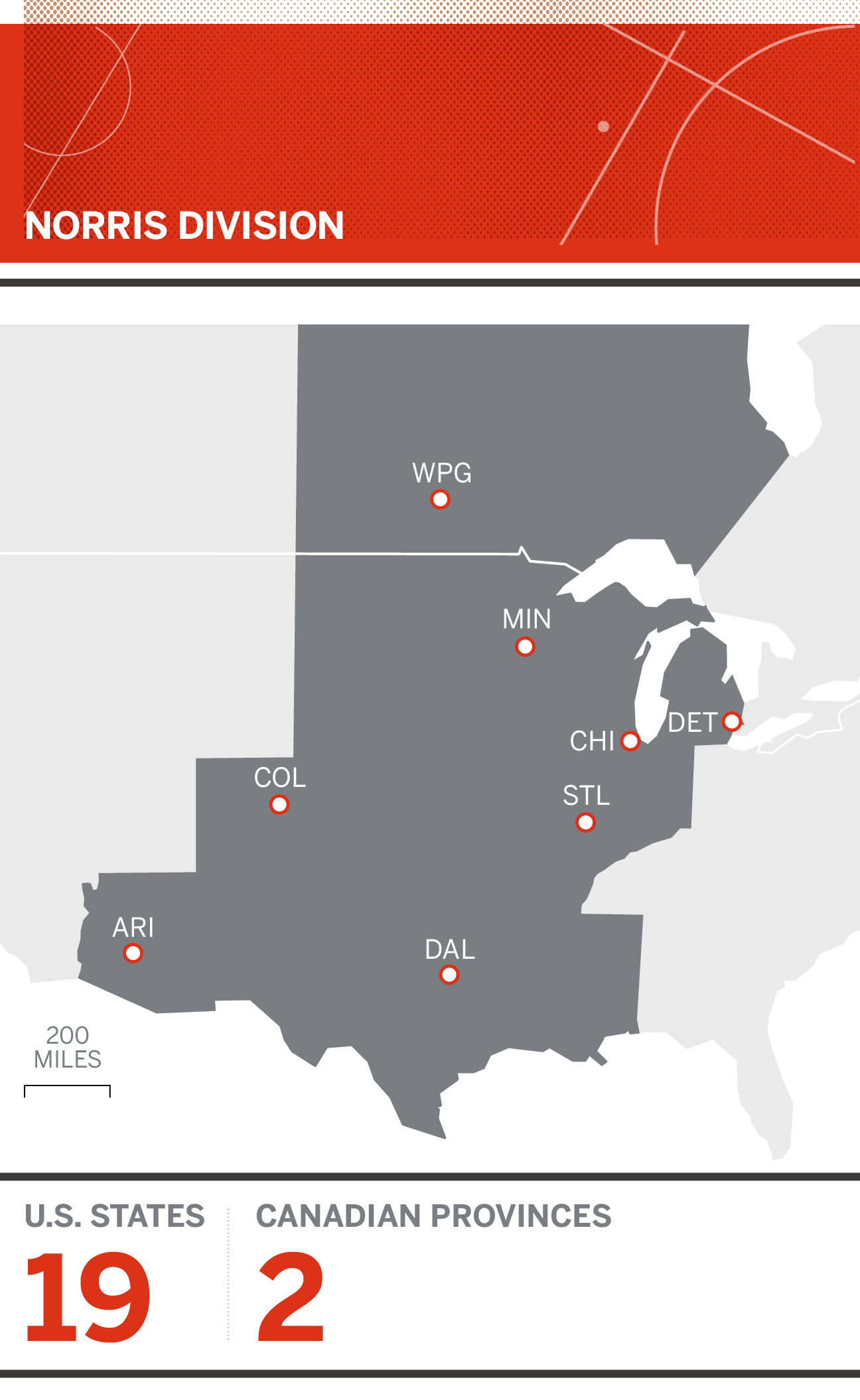 NORRIS DIVISION

WPG
MIN
DET
CHI
COL
STL
ARI
DAL

200 MILES

U.S. STATES
19

CANADIAN PROVINCES
2