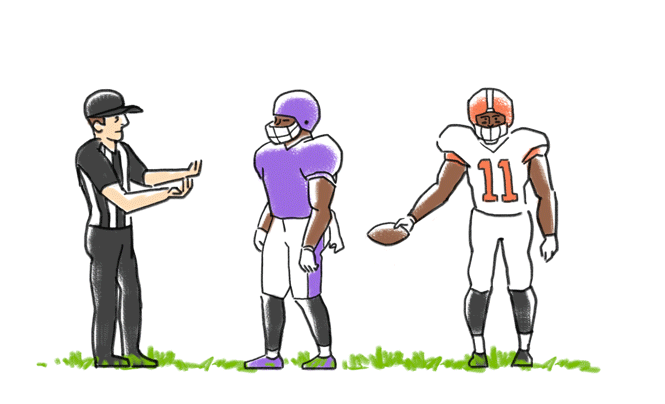 11