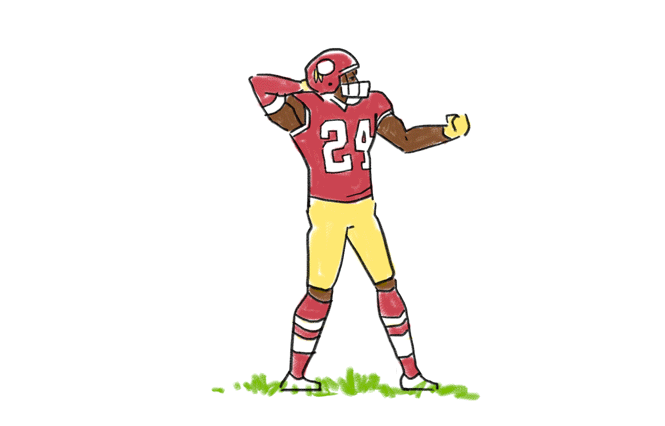 24