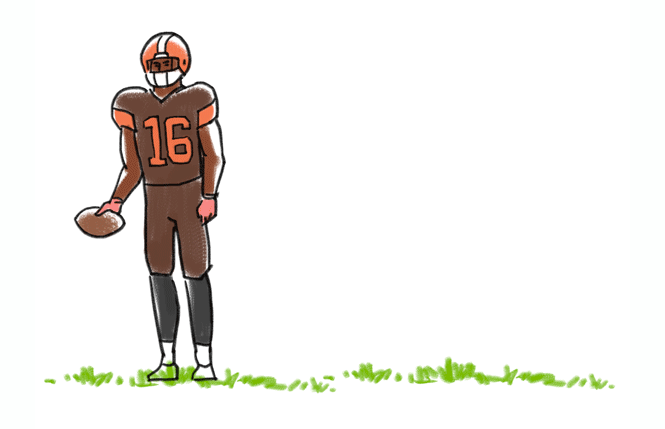 16