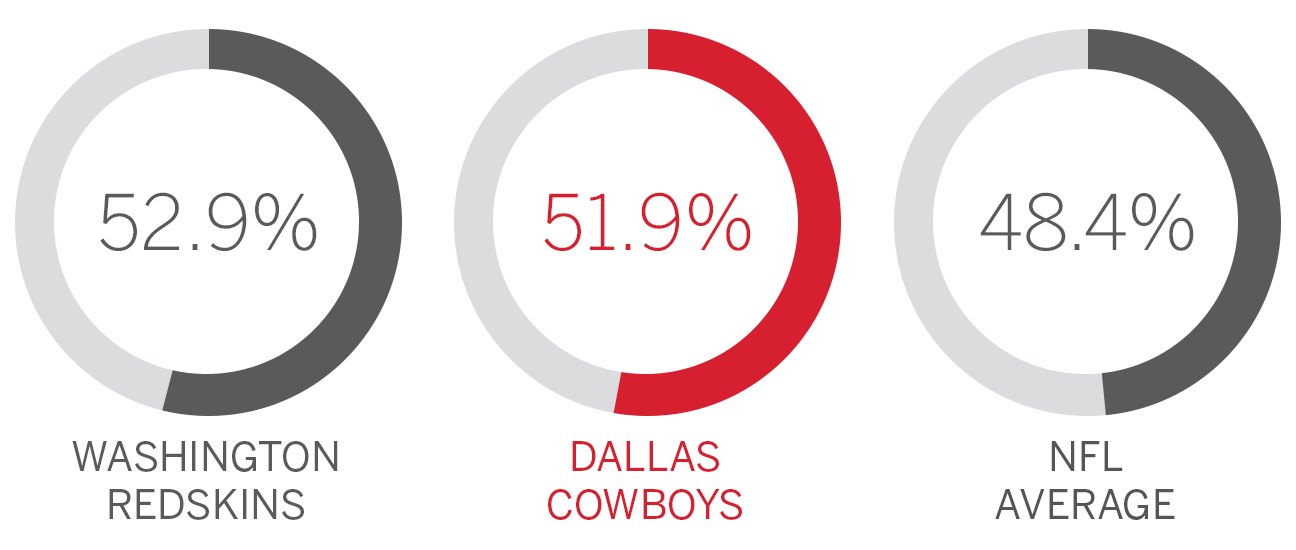 52.9%

WASHINGTON REDSKINS

51.9%

DALLAS COWBOYS

48.4%

NFL AVERAGE