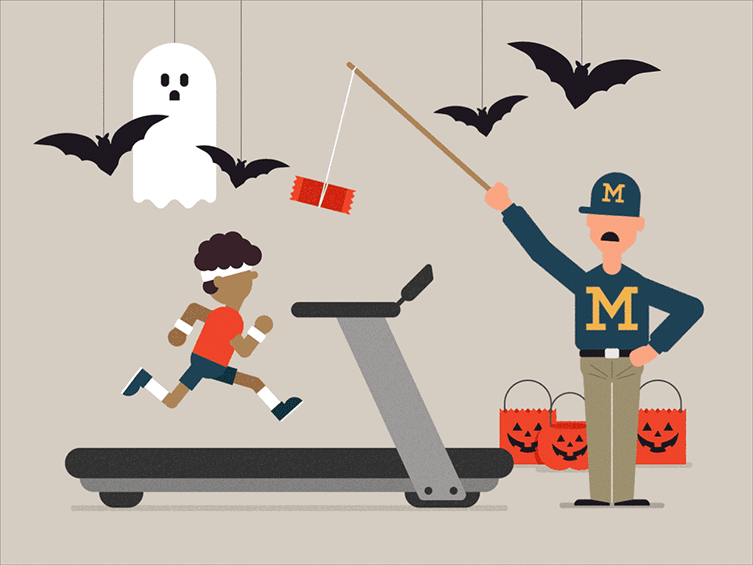 M

M