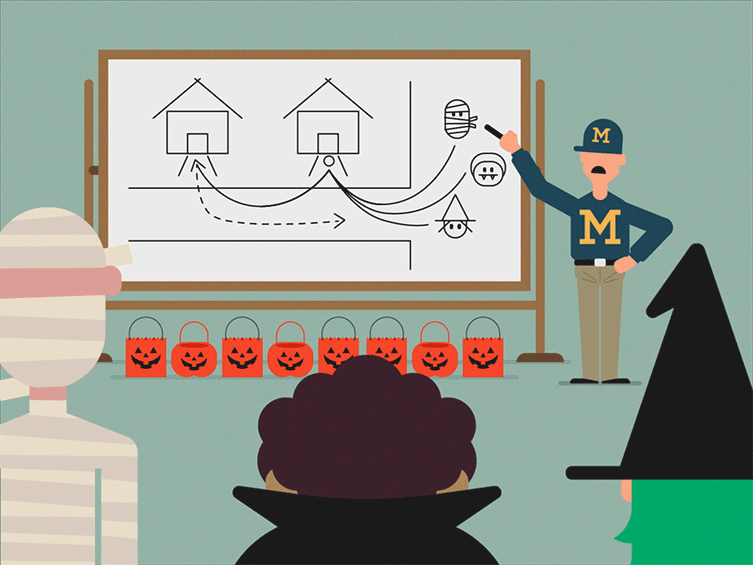 M

M