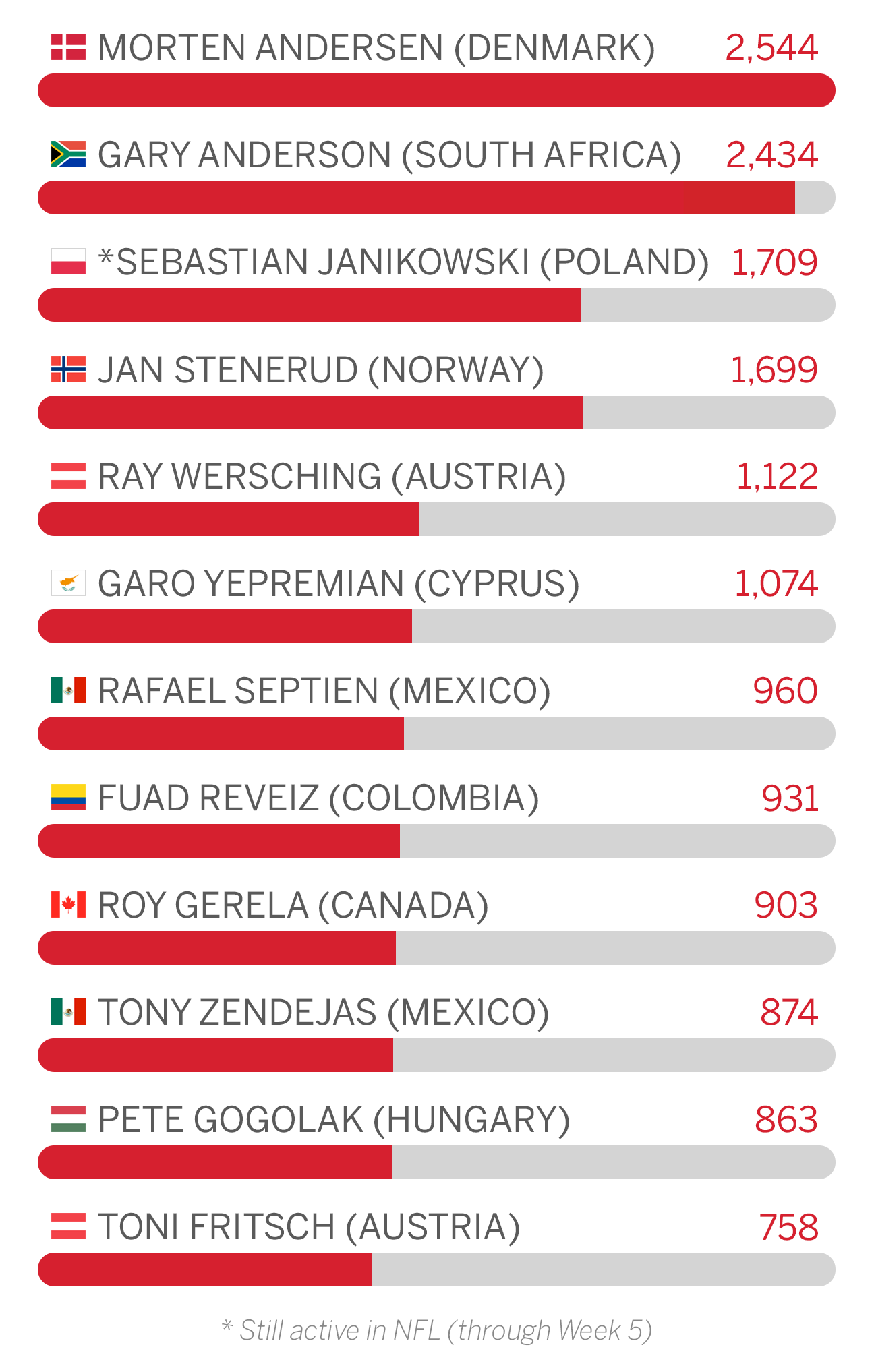 MORTEN ANDERSEN (DENMARK) 2,544

GARY ANDERSON (SOUTH AFRICA) 2,434

*SEBASTIAN JANIKOWSKI (POLAND) 1,709

JAN STENERUD (NORWAY) 1,699

RAY WERSCHING (AUSTRIA) 1,122

GARO YEPREMIAN (CYPRUS) 1,074

RAFAEL SEPTIEN (MEXICO) 960

FUAD REVEIZ (COLOMBIA) 931

ROY GERELA (CANADA) 903

TONY ZENDEJAS (MEXICO) 874

PETE GOGOLAK (HUNGARY) 863

TONI FRITSCH (AUSTRIA) 758

* Still active in NFL (through Week 5)