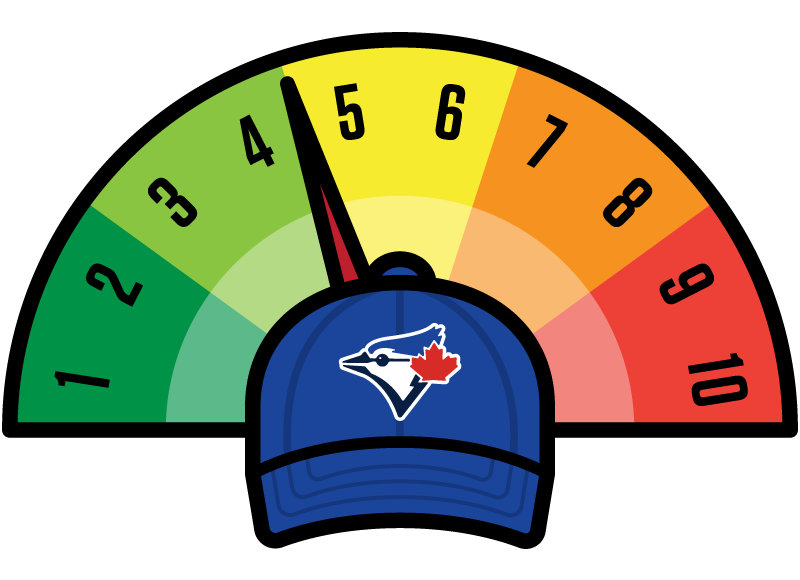 1 2 3 4 5 6 7 8 9 10