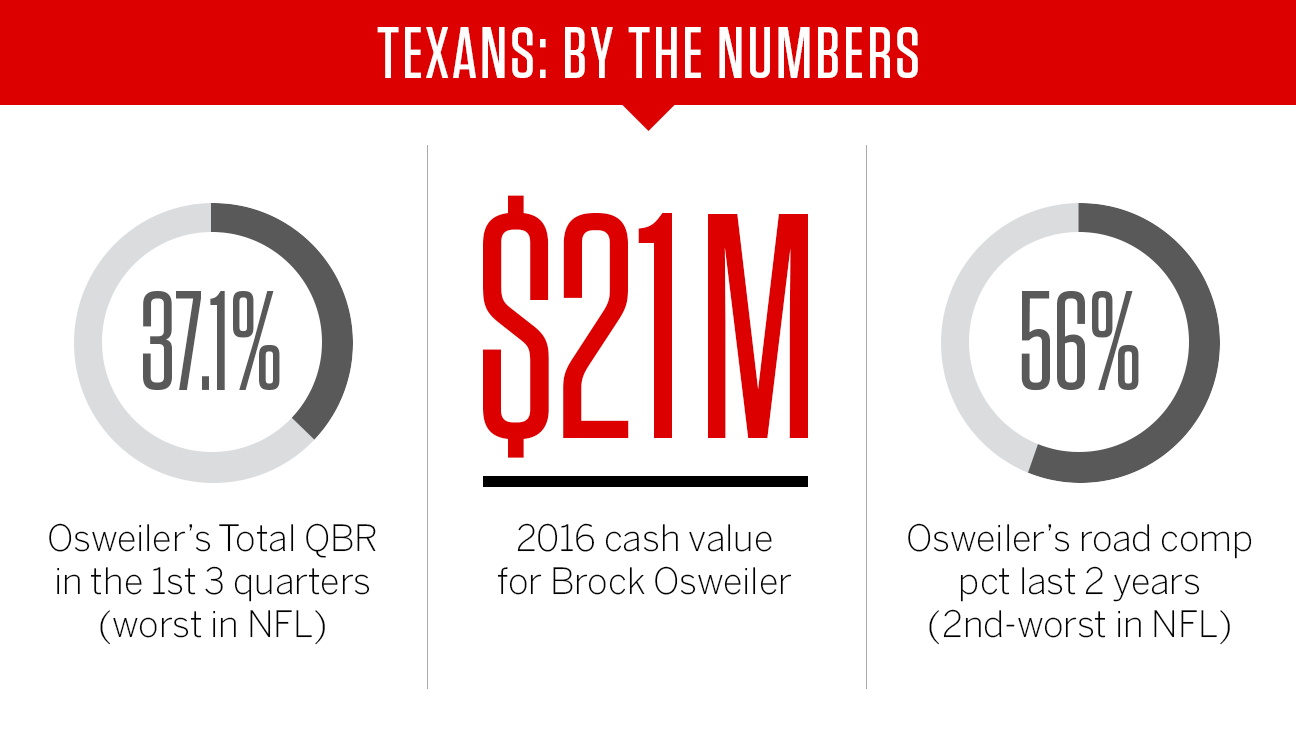 TEXANS: BY THE NUMBERS

37.1%

Osweiler's Total QBR in the 1st 3 quarters (worst in NFL)

$21M

2016 cash value for Brock Osweiler

56%

Osweiler's road comp pct last 2 years (2nd-worst in NFL)