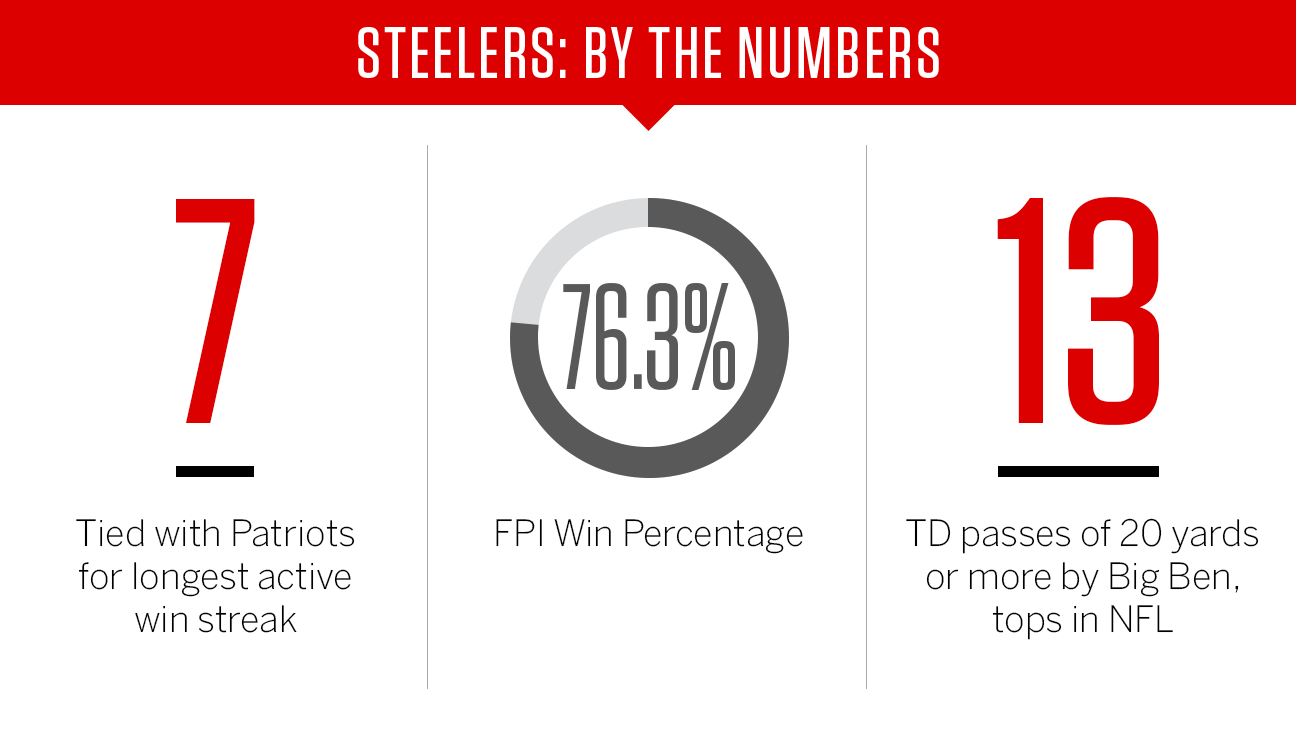 STEELERS: BY THE NUMBERS

7

Tied with Patriots for longest active win streak

76.3%

FPI Win Percentage

13

TD passes of 20 yards or more by Big Ben, tops in NFL