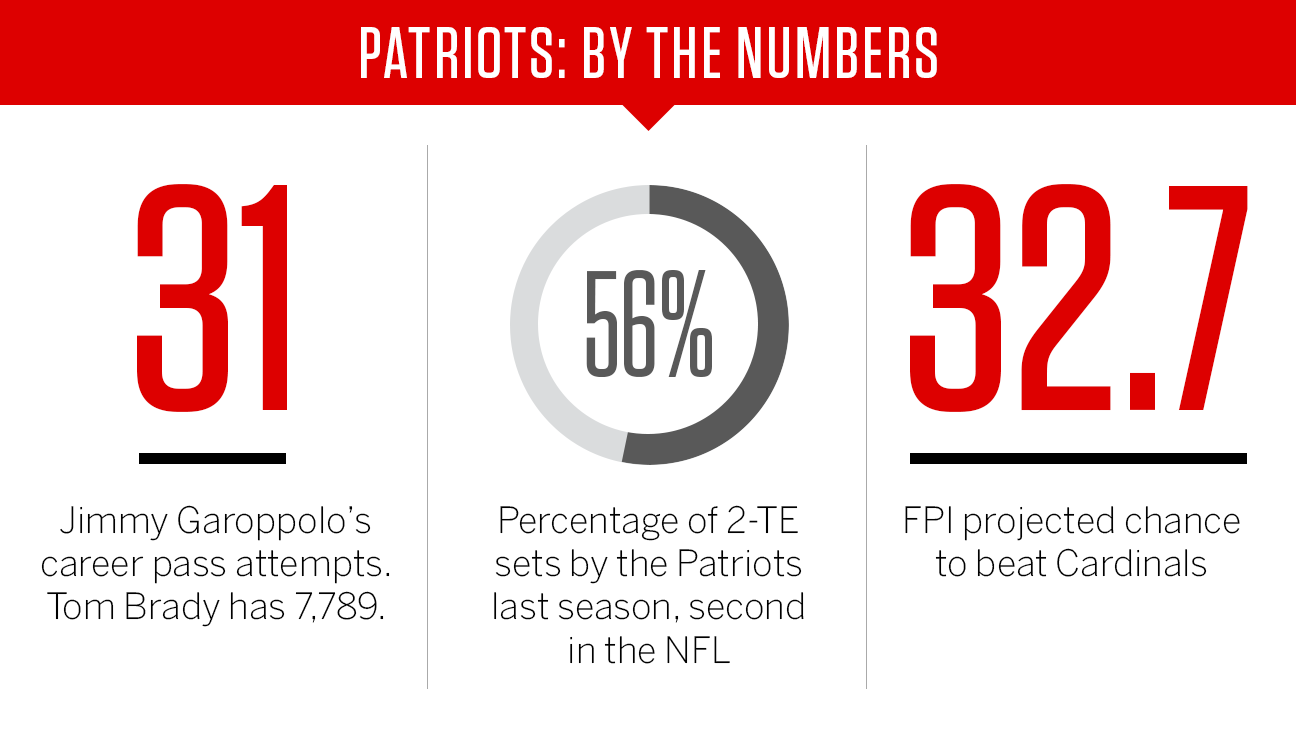 PATRIOTS: BY THE NUMBERS

31

Jimmy Garoppolo's career pass attempts. Tom Brady has 7,789.

56%

Percentage of 2-TE sets by the Patriots last season, second in the NFL

32.7

FPI projected chance to beat Cardinals