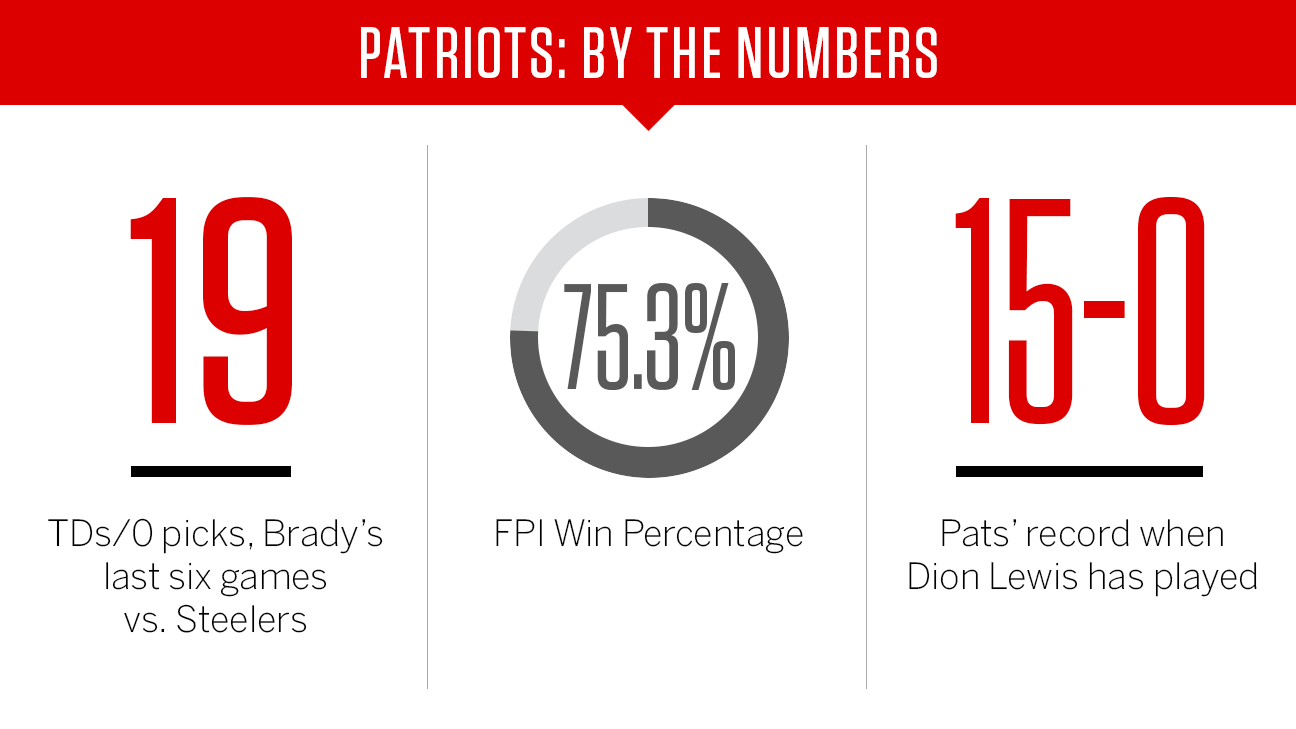 PATRIOTS: BY THE NUMBERS

19

TDs/0 picks, Brady's last six games vs. Steelers

75.3%

FPI Win Percentage

15-0

Pats' record when Dion Lewis has played