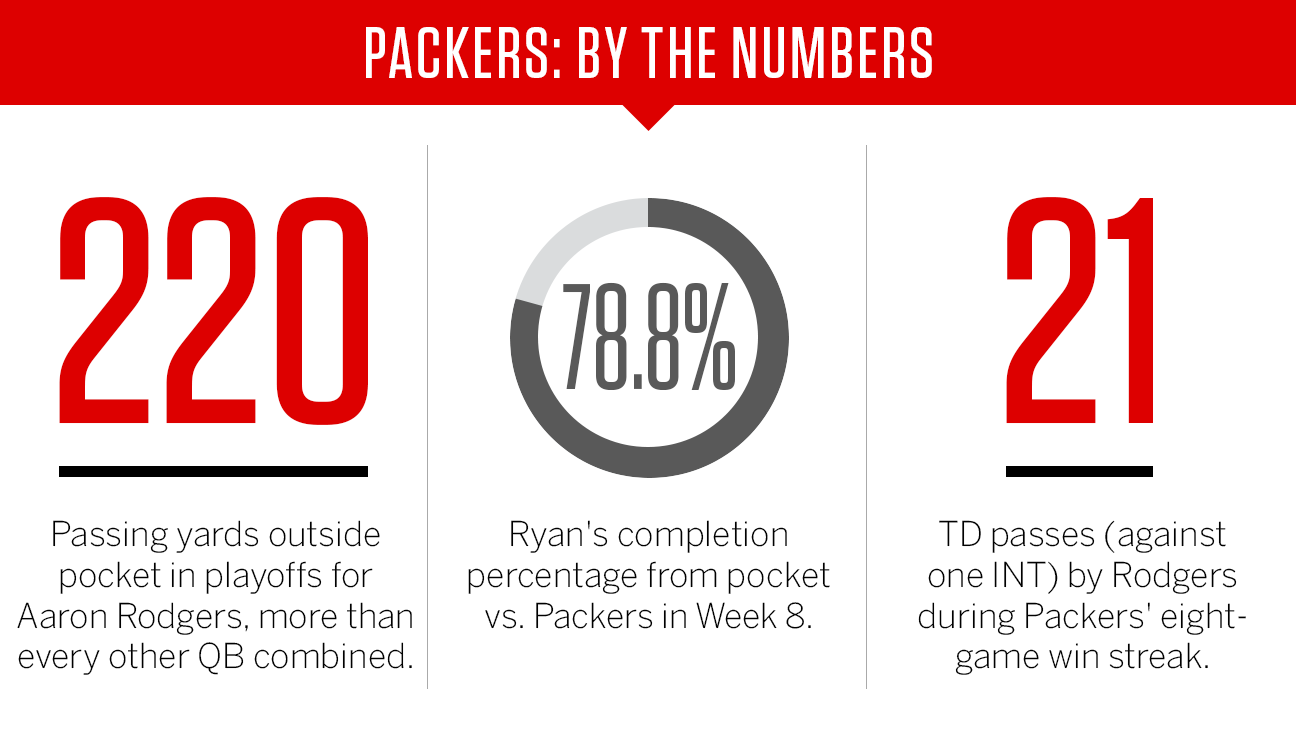 PACKERS: BY THE NUMBERS

220

Passing yards outside pocket in playoffs for Aaron Rodgers, more than every other QB combined.

78.8%

Ryan's completion percentage from pocket vs. Packers in Week 8.

21

TD passes (against one INT) by Rodgers during Packers' eight-game win streak.