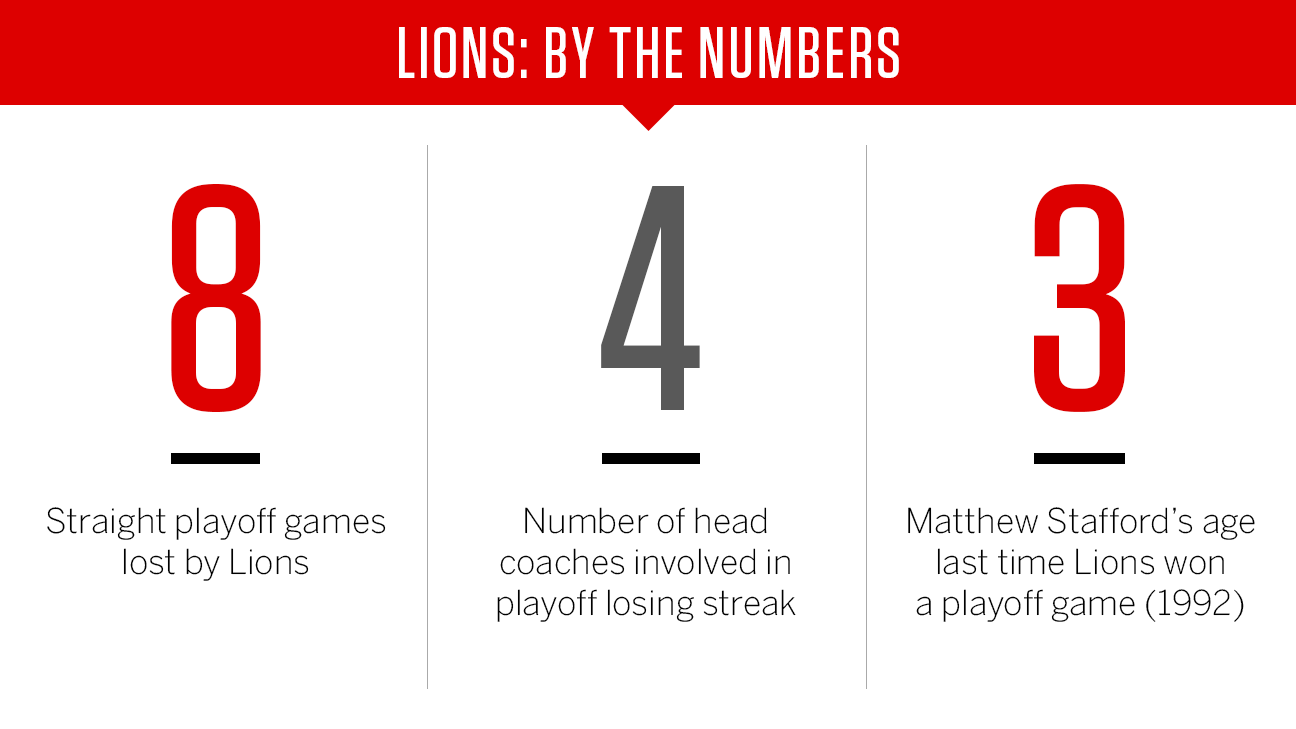 LIONS: BY THE NUMBERS

8

Straight playoff games lost by Lions

4

Number of head coaches involved in playoff losing streak

3

Matthew Stafford's age last time Lions won a playoff game (1992)