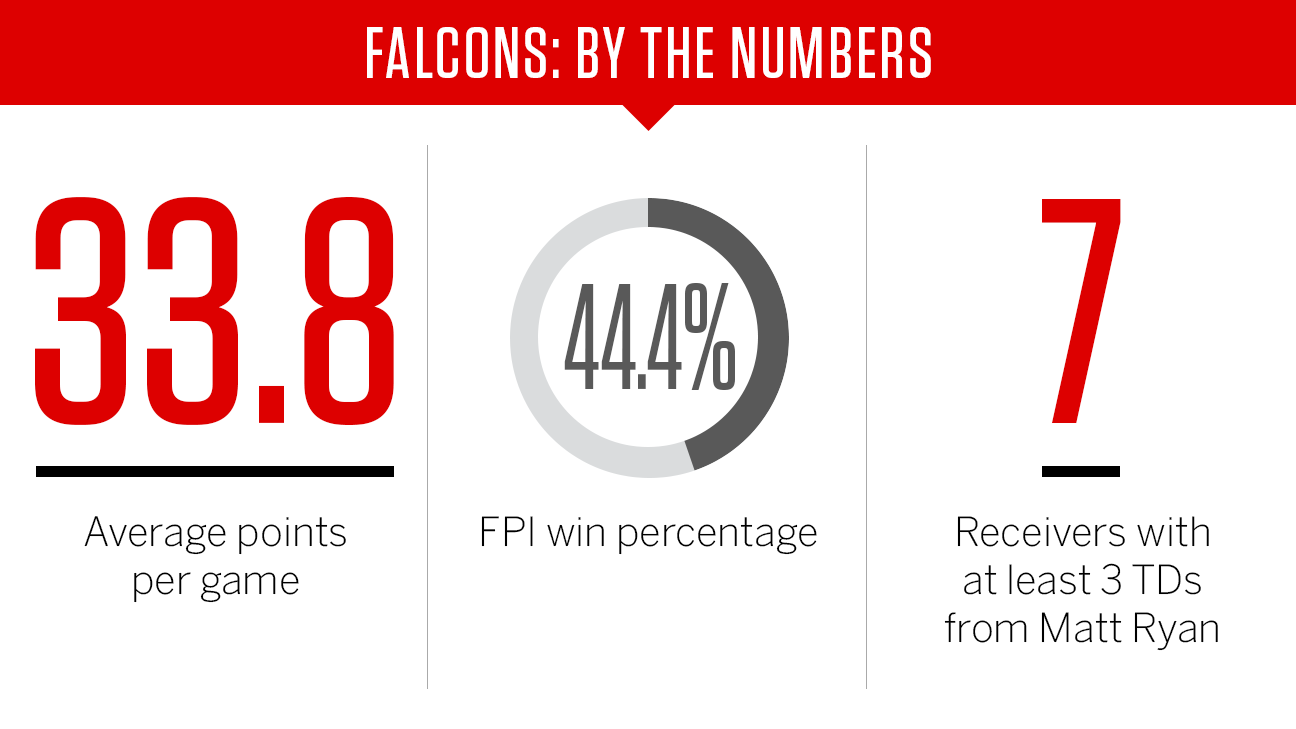 FALCONS: BY THE NUMBERS

33.8

Average points per game

44.4%

FPI win percentage

7

Receivers with at least 3 TDs from Matt Ryan