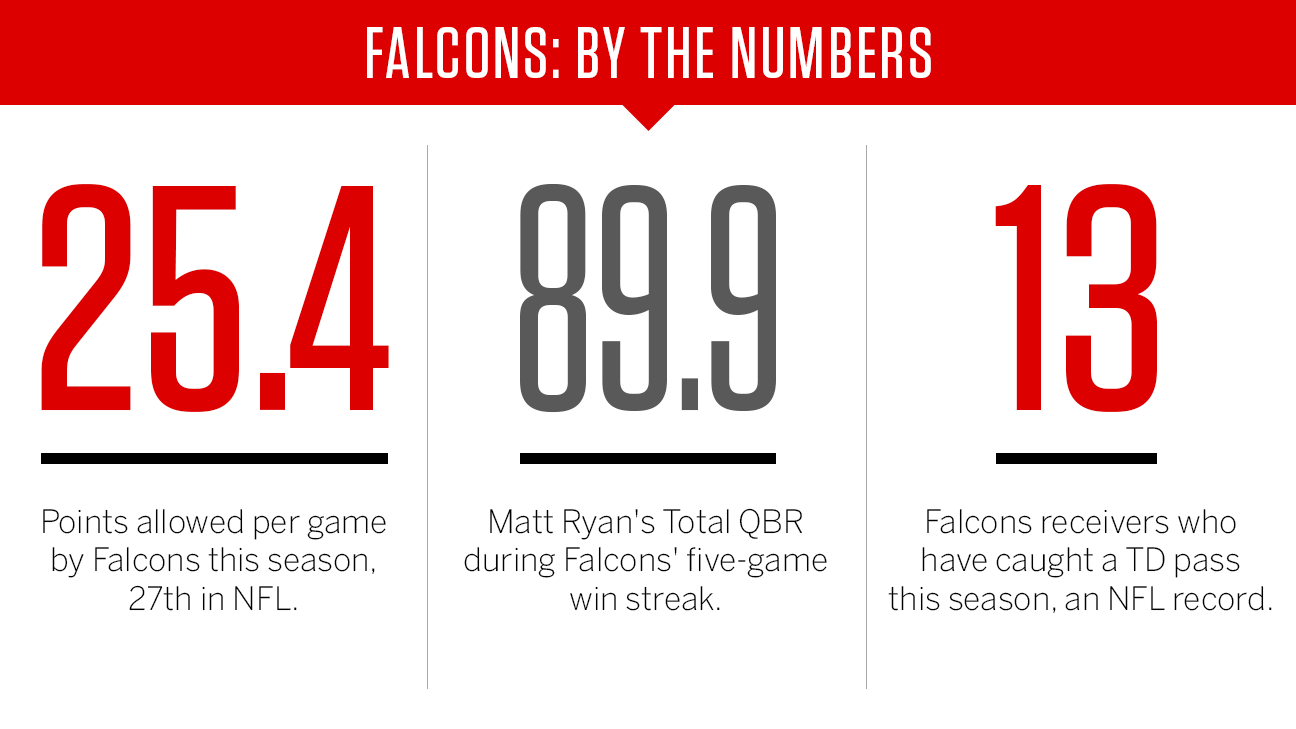 FALCONS: BY THE NUMBERS

25.4

Points allowed per game by Falcons this season, 27th in NFL.

89.9

Matt Ryan's Total QBR during Falcons' five-game win streak.

13

Falcons receivers who have caught a TD pass this season, an NFL record.