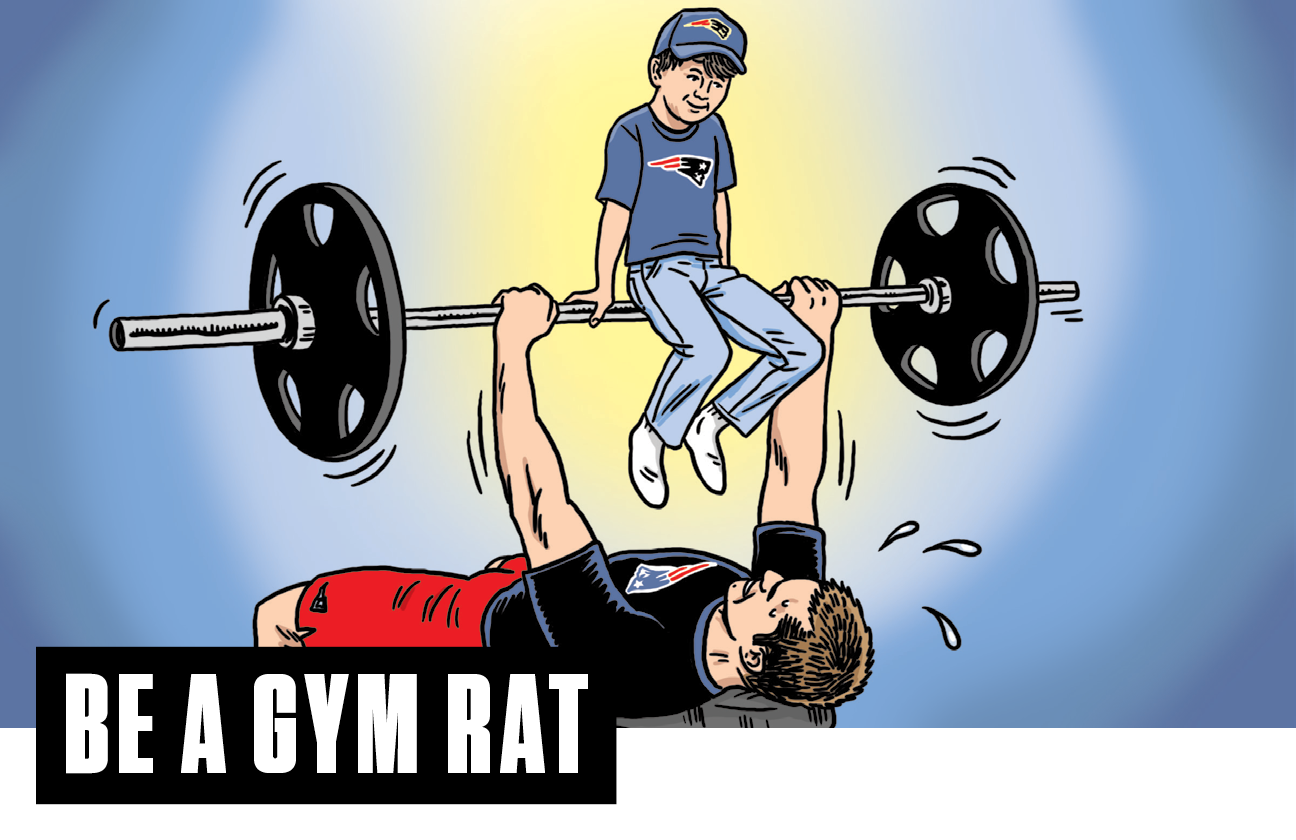 BE A GYM RAT