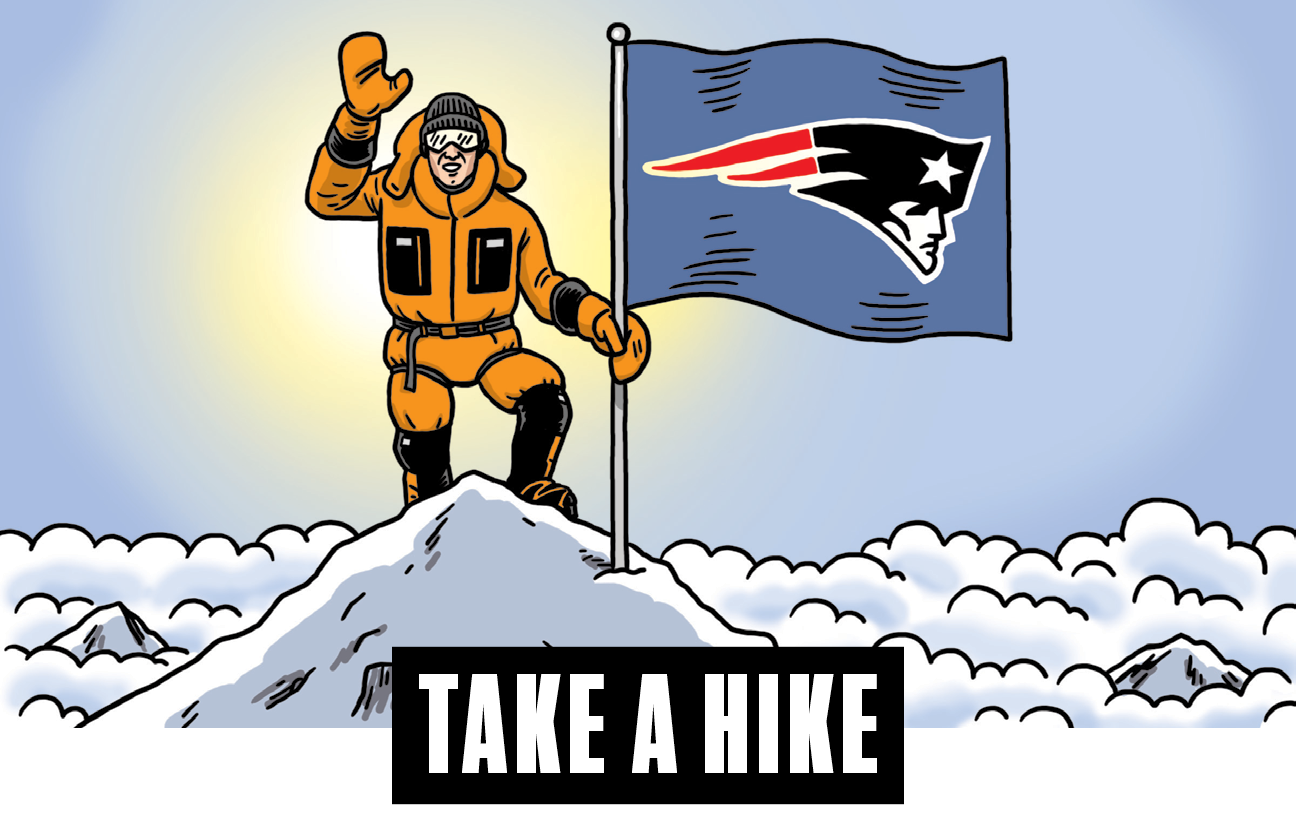 TAKE A HIKE