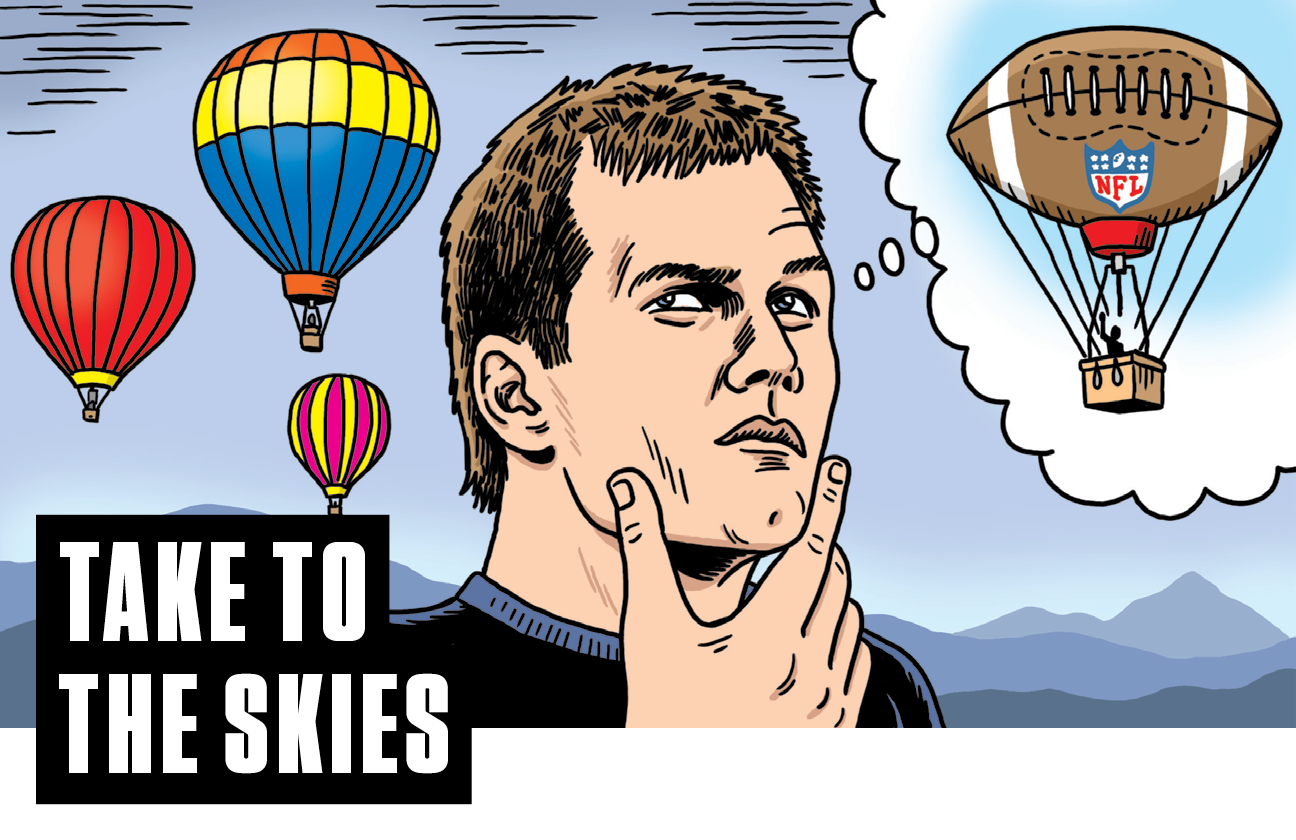 NFL

TAKE TO THE SKIES