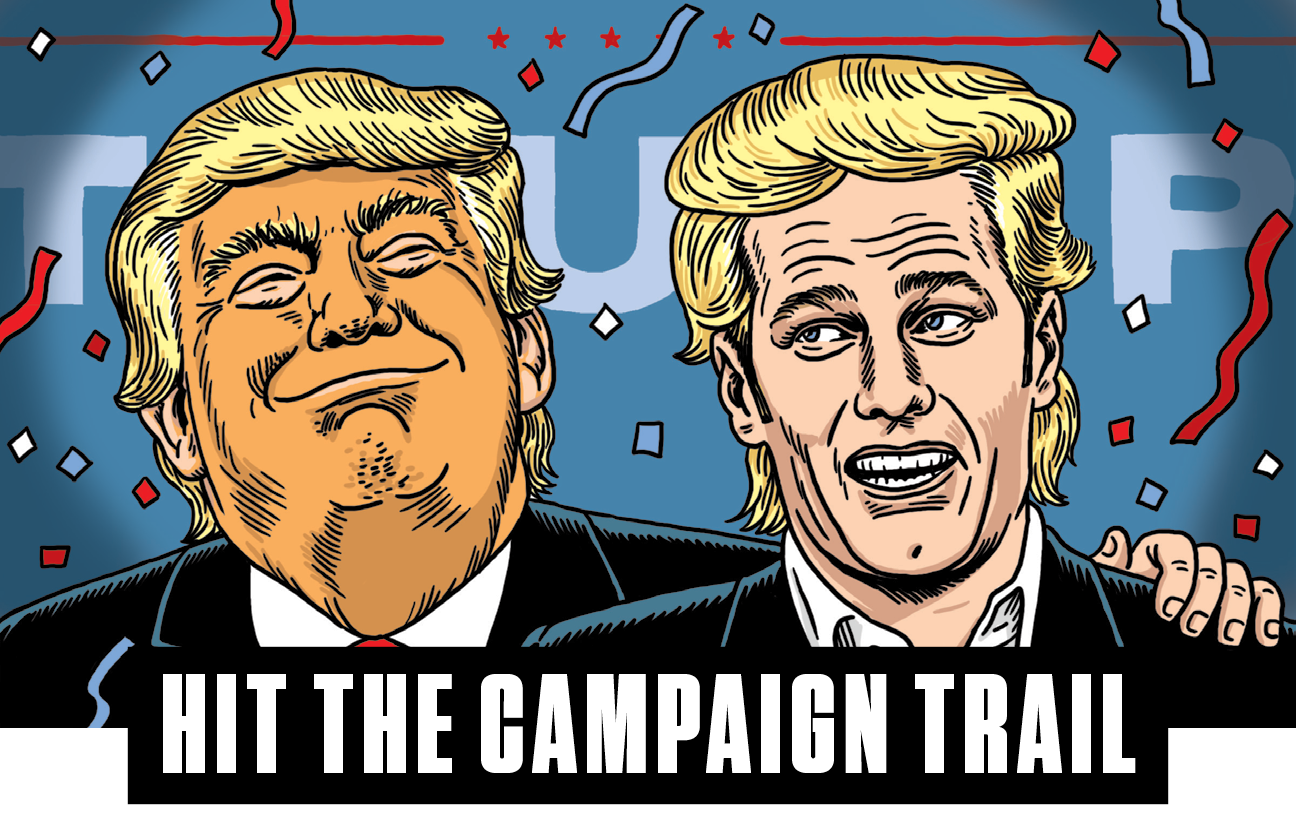 HIT THE CAMPAIGN TRAIL