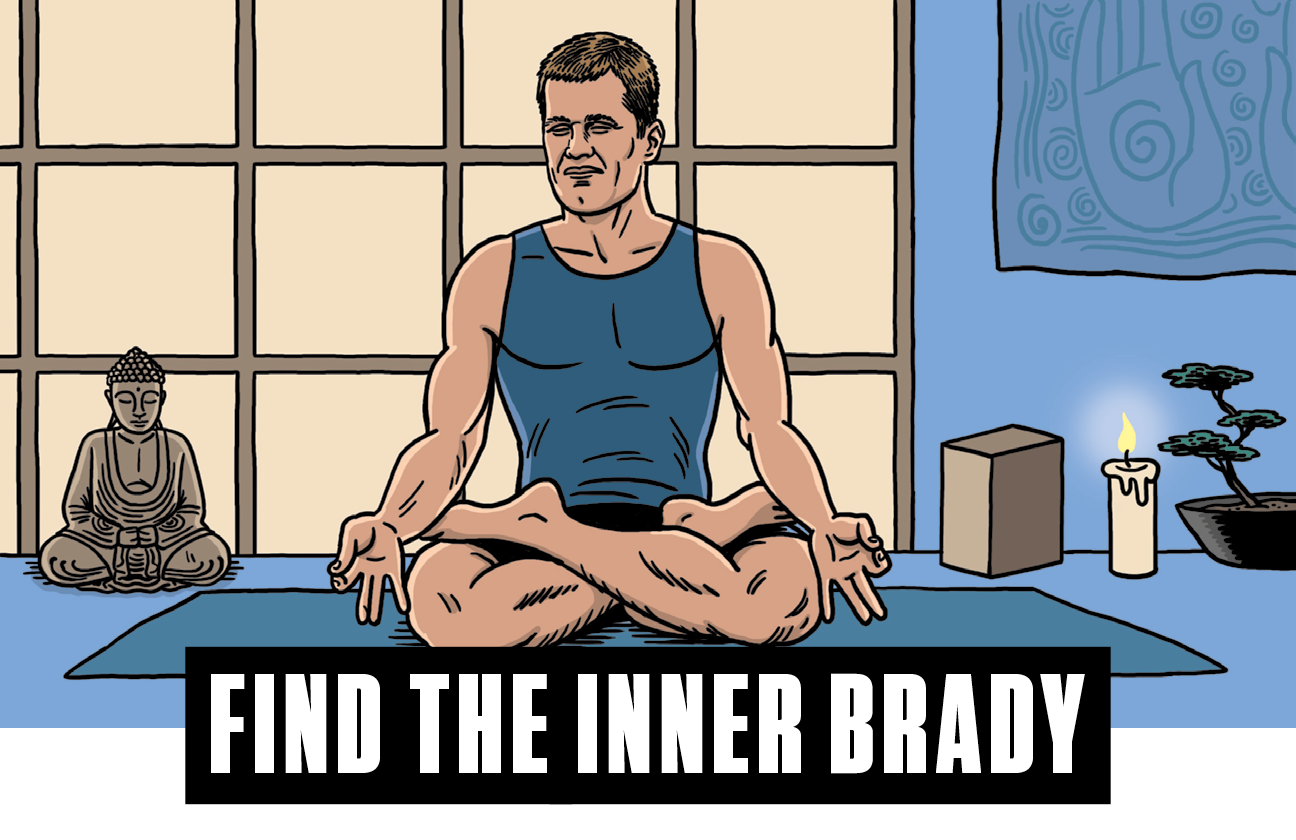 FIND THE INNER BRADY