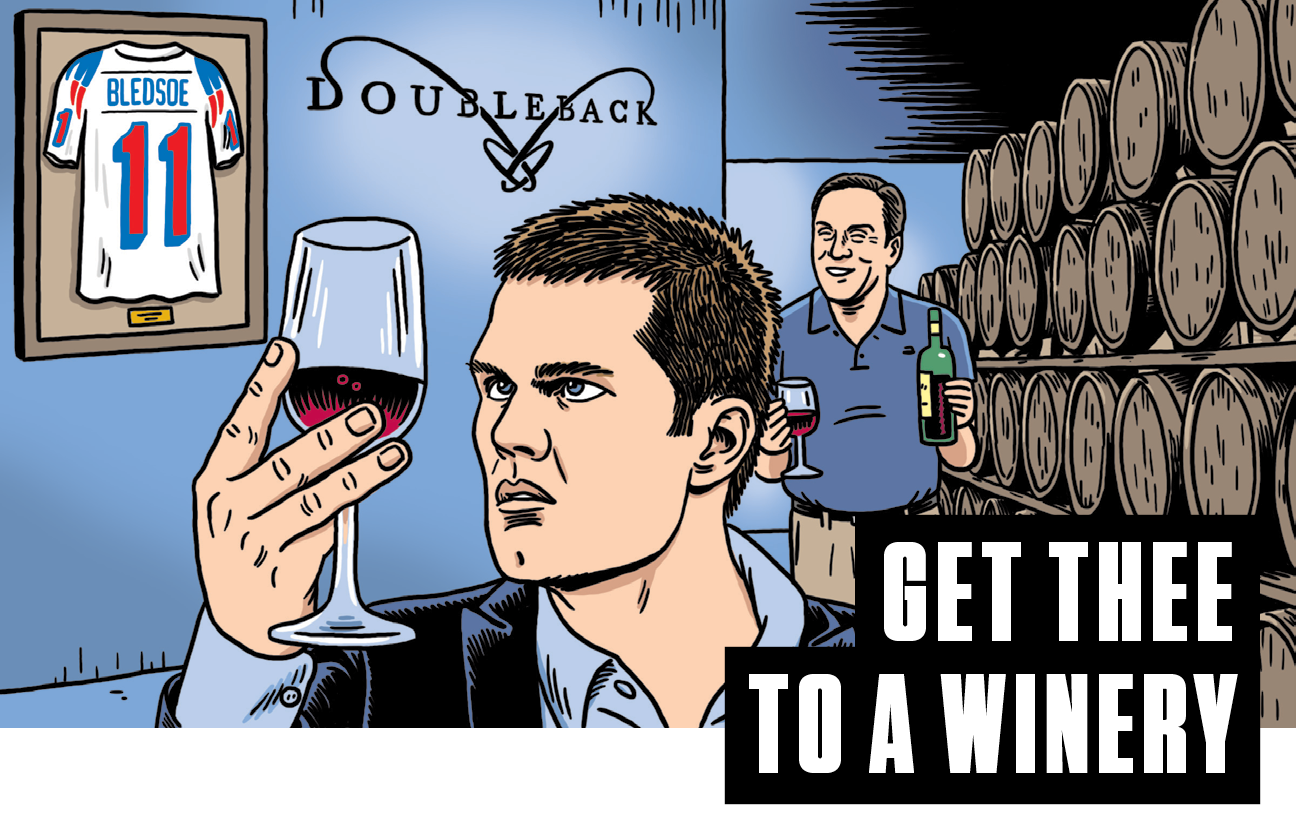 BLEDSOE
11

DOUBLEBACK

GET THEE TO A WINERY