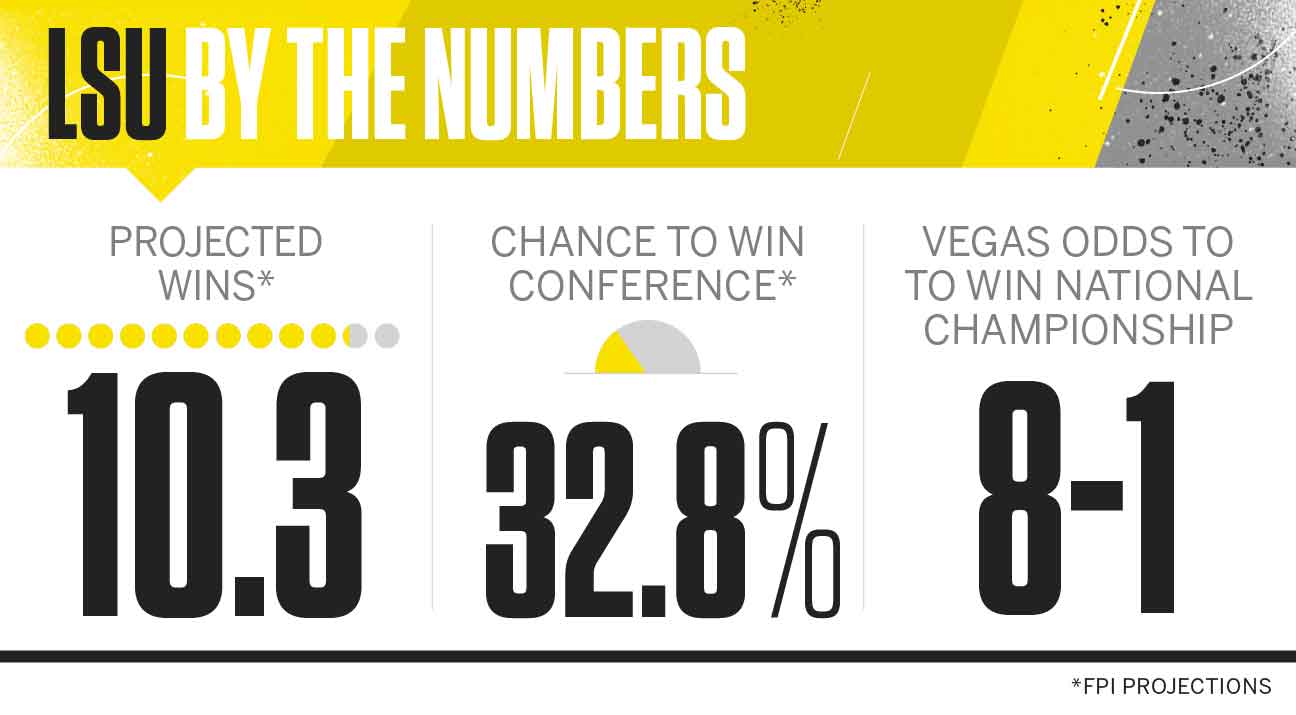 LSU BY THE NUMBERS

PROJECTED WINS*

10.3

CHANCE TO WIN CONFERENCE*

32.8%

VEGAS ODDS TO TO WIN NATIONAL CHAMPIONSHIP

8-1

*FPI PROJECTIONS