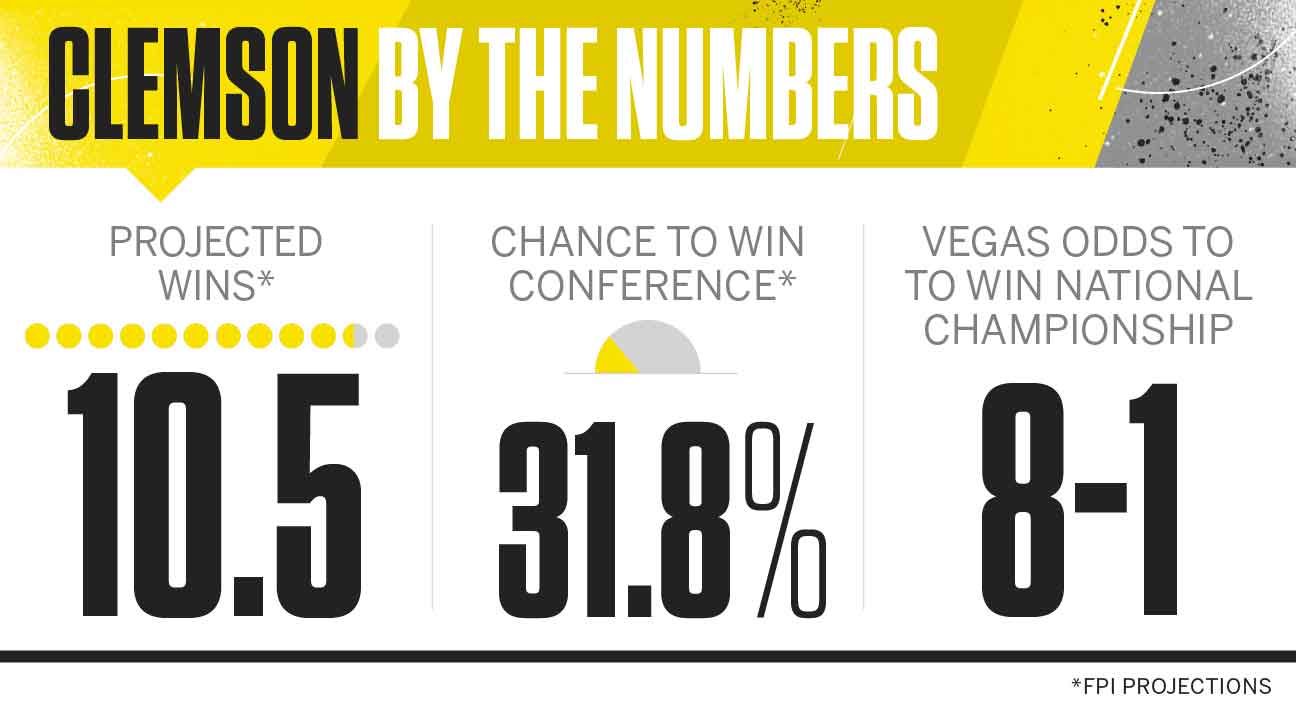 CLEMSON BY THE NUMBERS

PROJECTED WINS*

10.5

CHANCE TO WIN CONFERENCE*

31.8%

VEGAS ODDS TO TO WIN NATIONAL CHAMPIONSHIP

8-1

*FPI PROJECTIONS